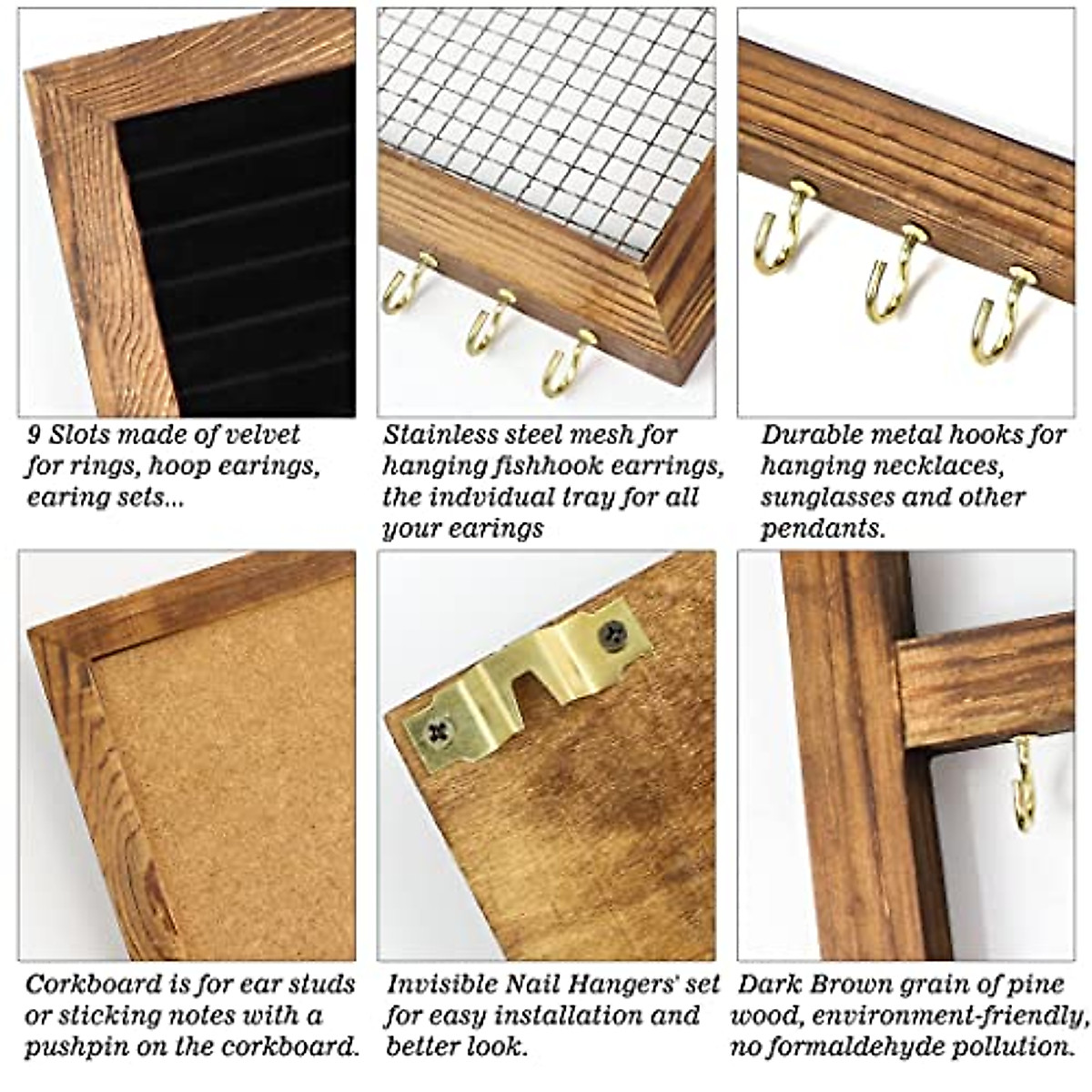 9 Slots made of velvet for rings, hoop earings, earing sets...

Stainless steel mesh for hanging fishhook earrings, the indvidual tray for all your earings

Durable metal hooks for hanging necklaces, sunglasses and other pendants.

Corkboard is for ear studs or sticking notes with a pushpin on the corkboard.

Invisible Nail Hangers' set for easy installation and better look.

Dark Brown grain of pine wood, environment-friendly, no formaldehyde pollution.