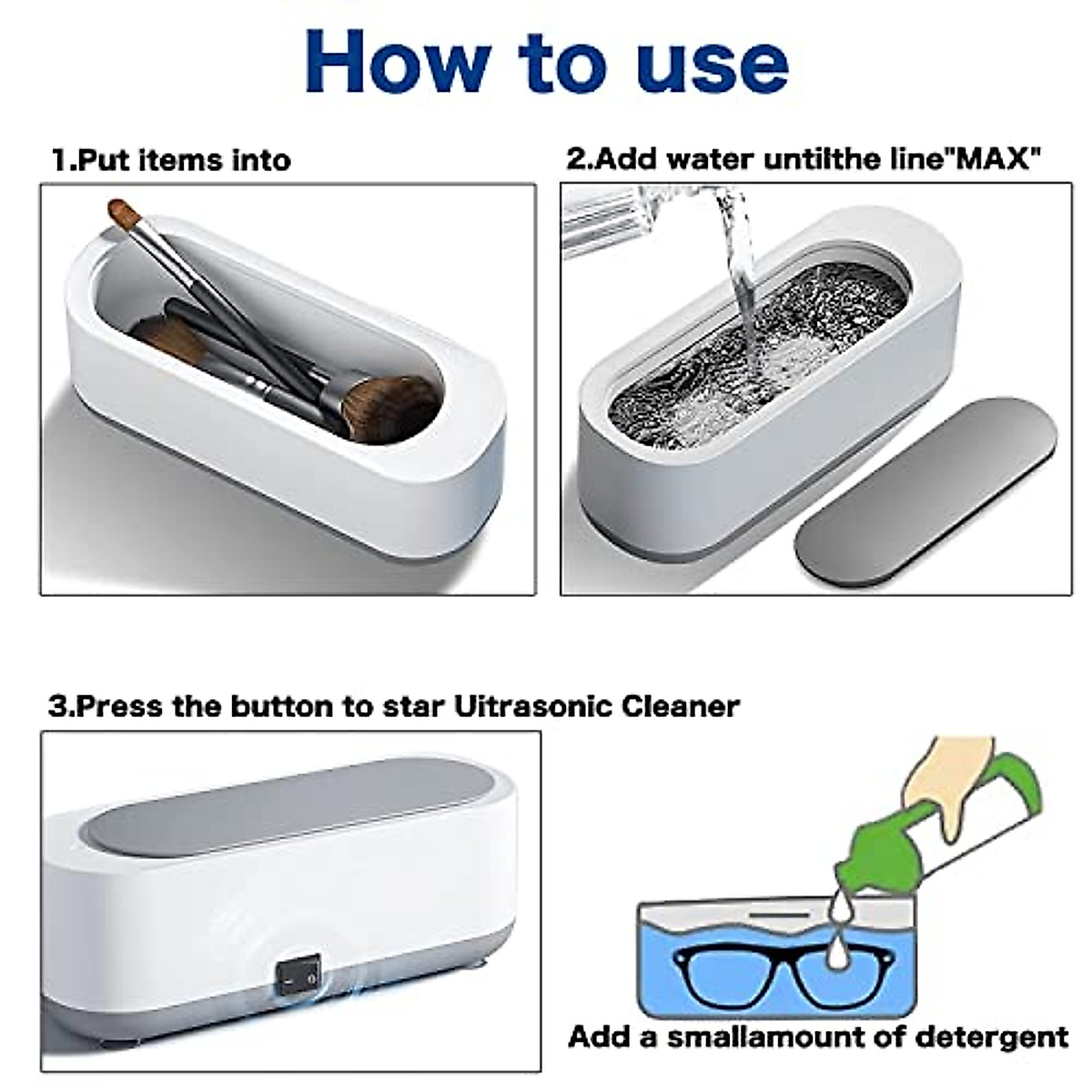 How to use

1.Put items into

2.Add water untilthe line"MAX"

3.Press the button to star Uitrasonic Cleaner

Add a smallamount of detergent