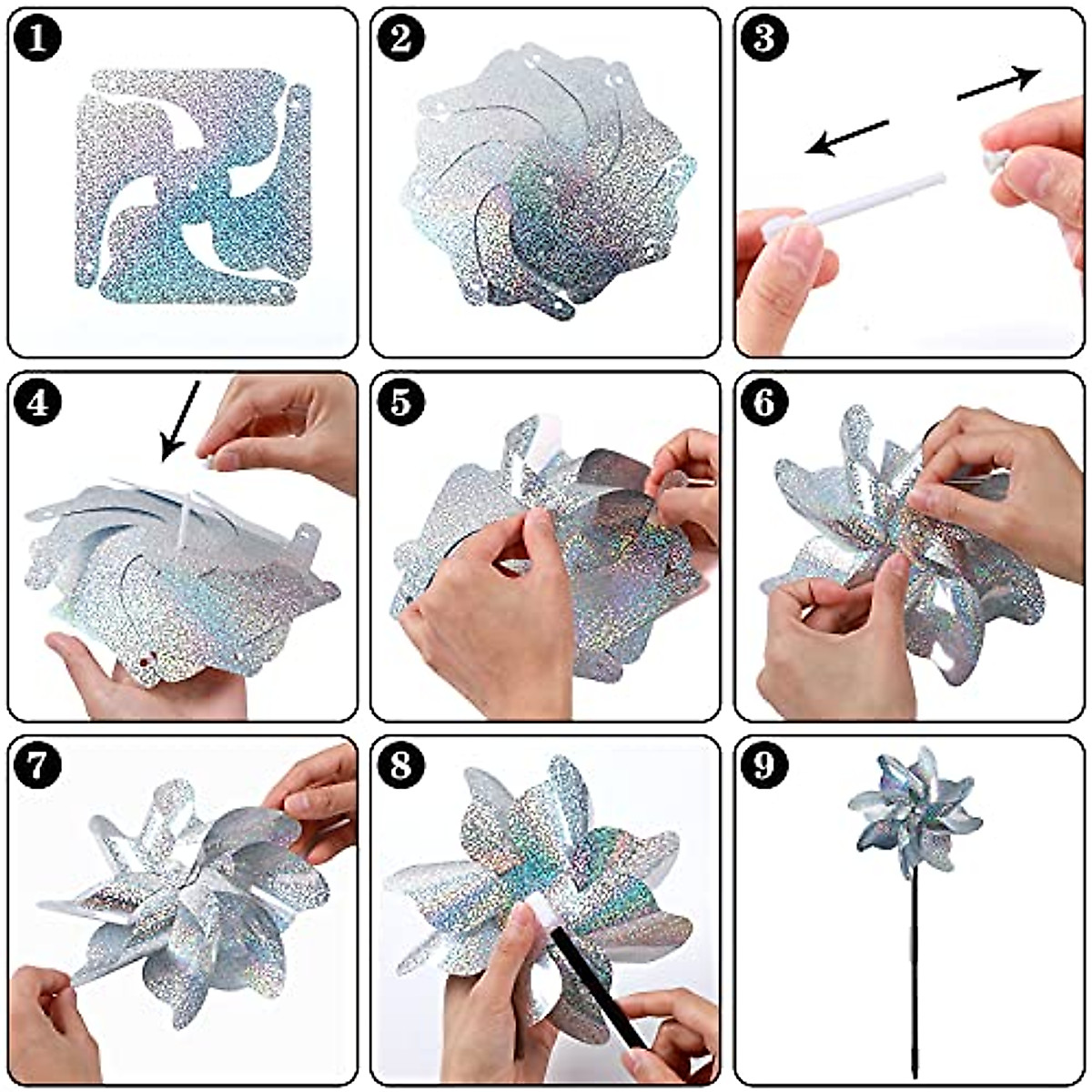 1

2

3

4

5

6

7

8

9