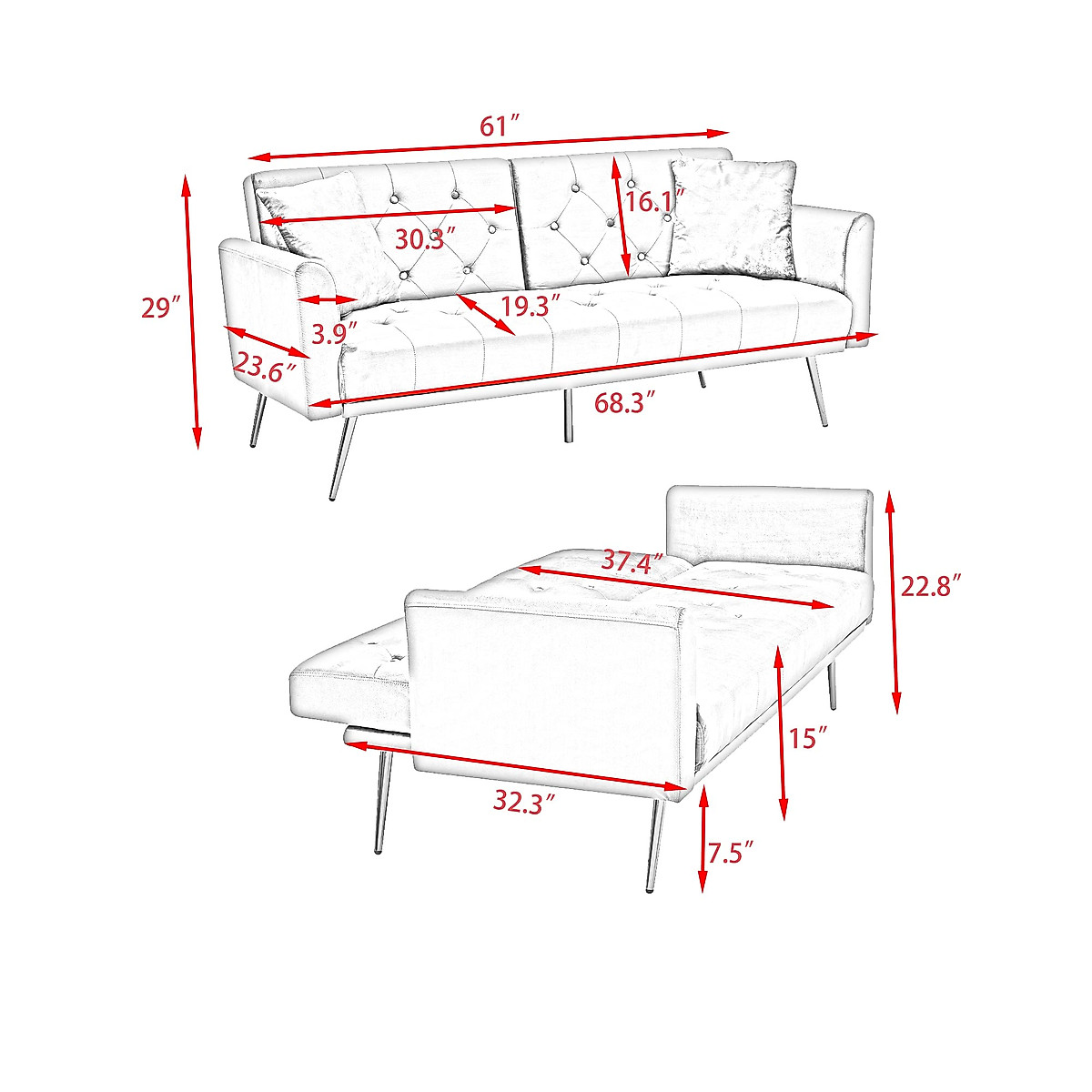 61″
16.1″
30.3″
29″
19.3″
3.9″
23.6″
68.3″
37.4″
22.8″
15″
32.3″
7.5″