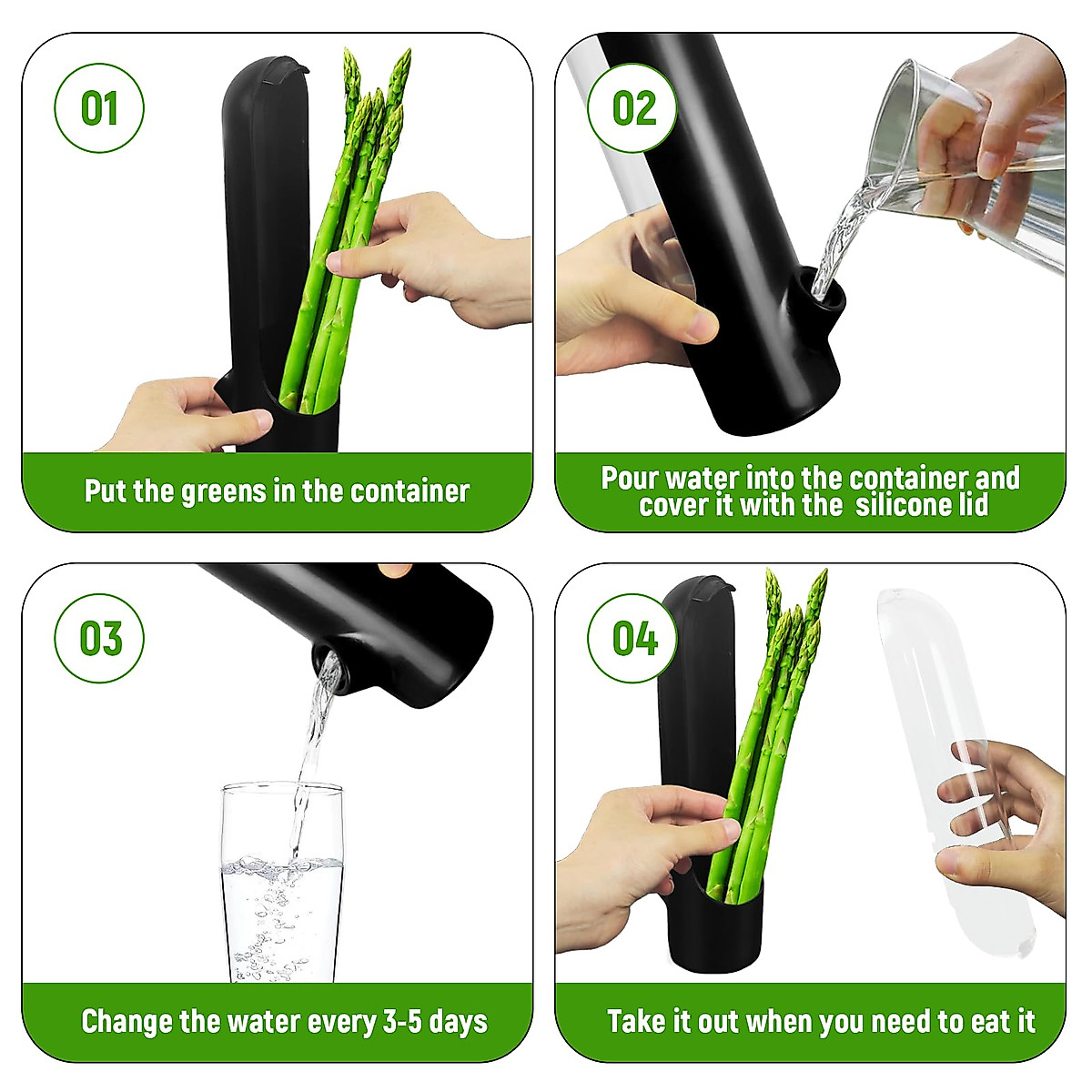 01

Put the greens in the container

02

Pour water into the container and cover it with the silicone lid

03

Change the water every 3-5 days

04

Take it out when you need to eat it