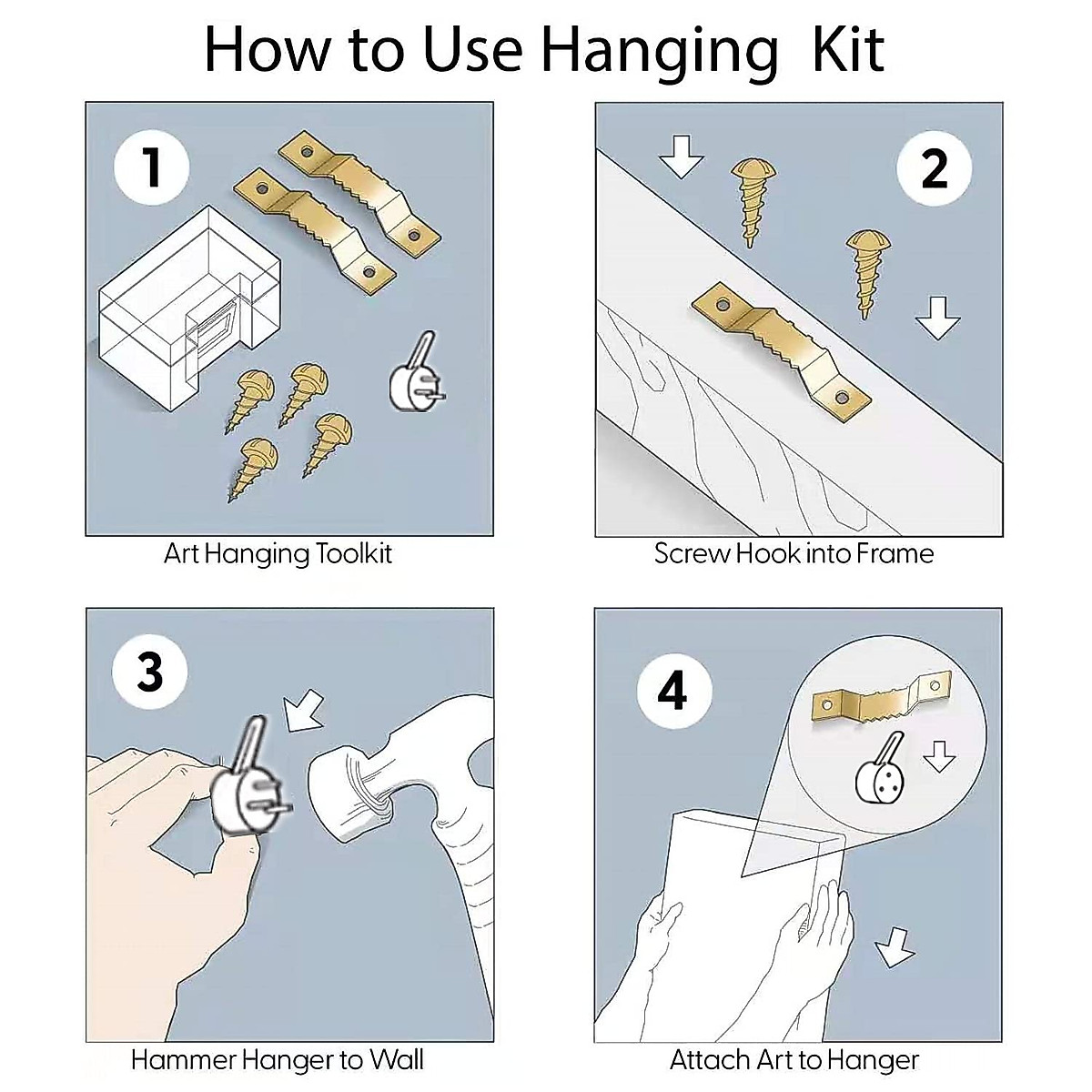 How to Use Hanging Kit

1

Art Hanging Toolkit

2

Screw Hook into Frame

3

Hammer Hanger to Wall

4

Attach Art to Hanger