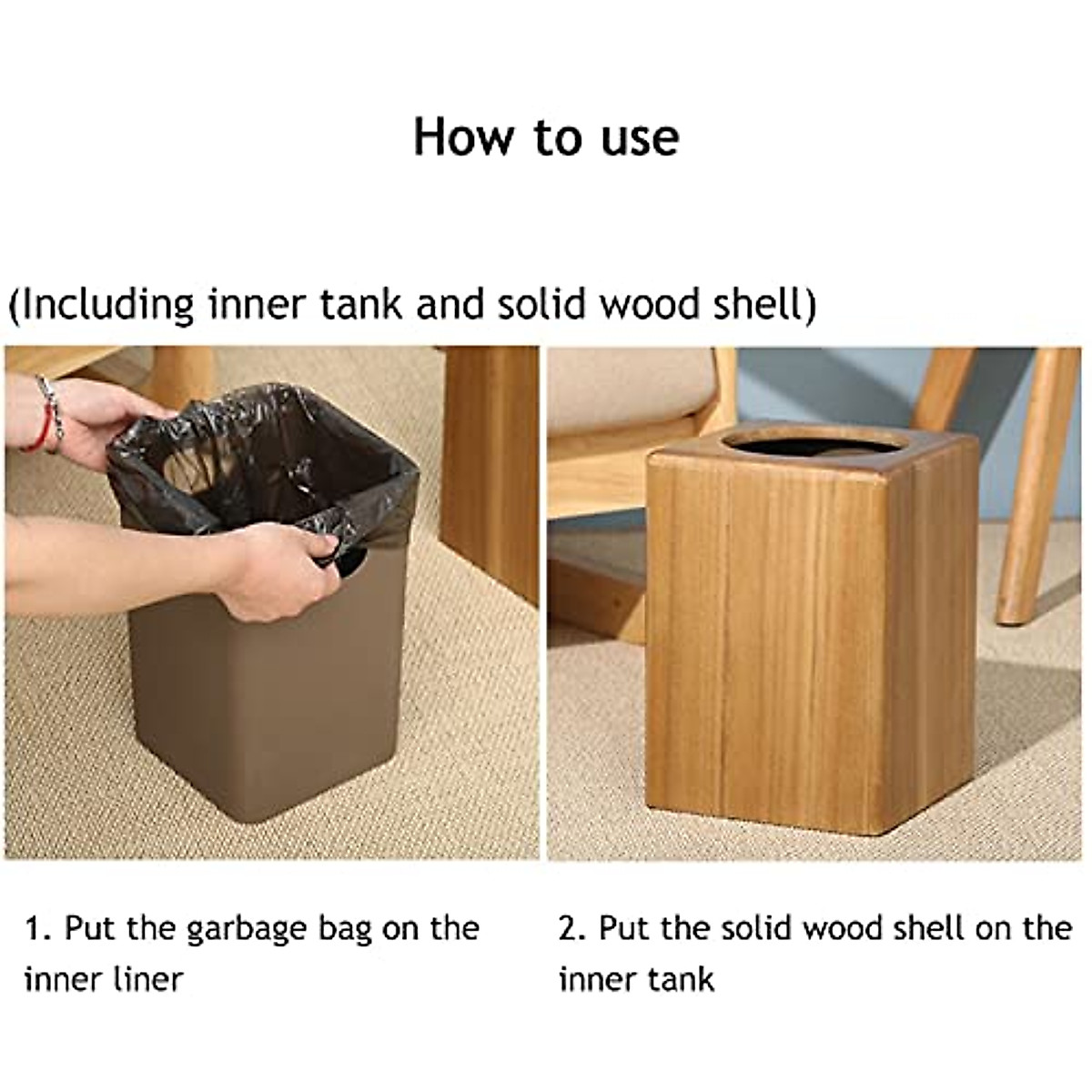 How to use

(Including inner tank and solid wood shell)

1. Put the garbage bag on the inner liner

2. Put the solid wood shell on the inner tank