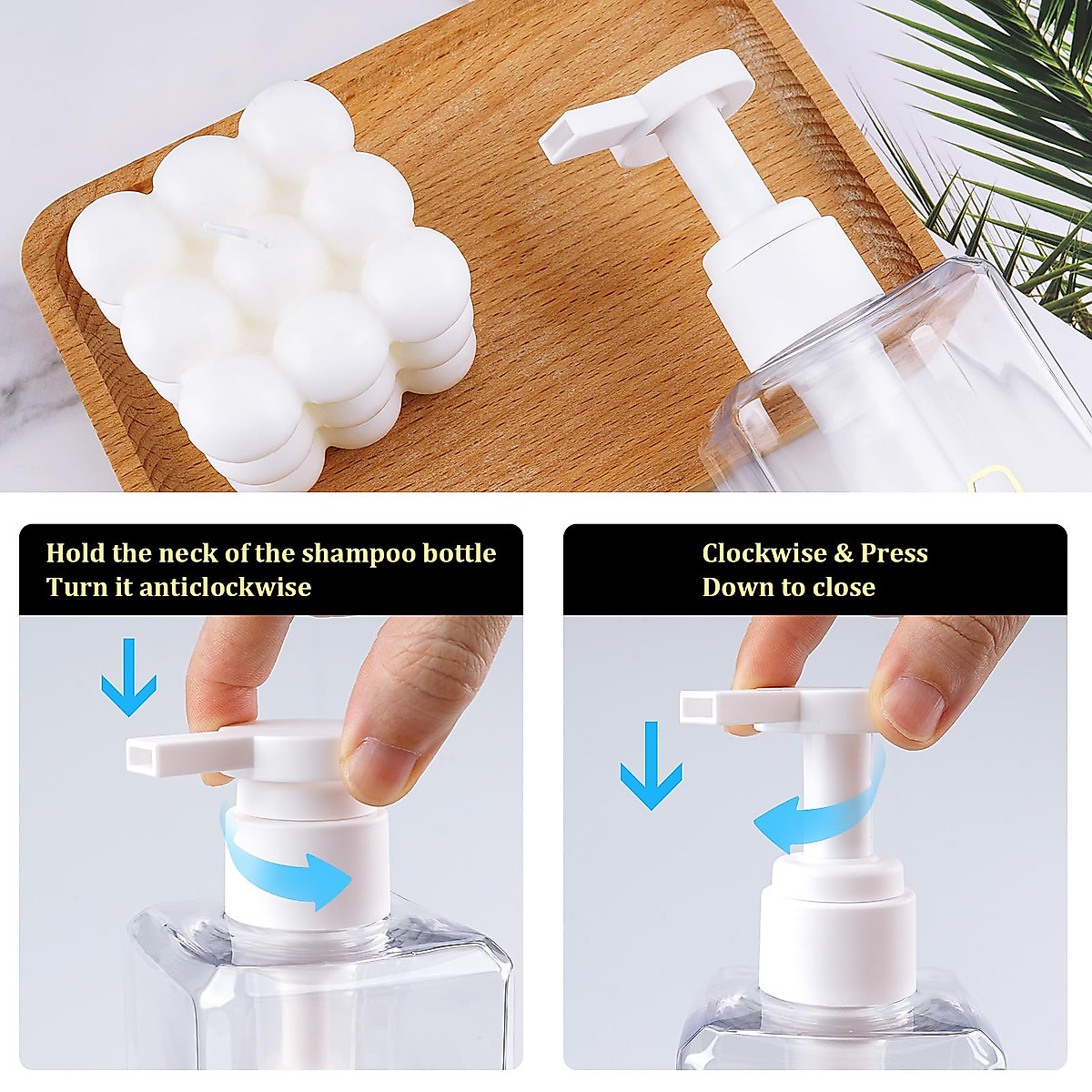 Hold the neck of the shampoo bottle
Turn it anticlockwise

Clockwise & Press
Down to close