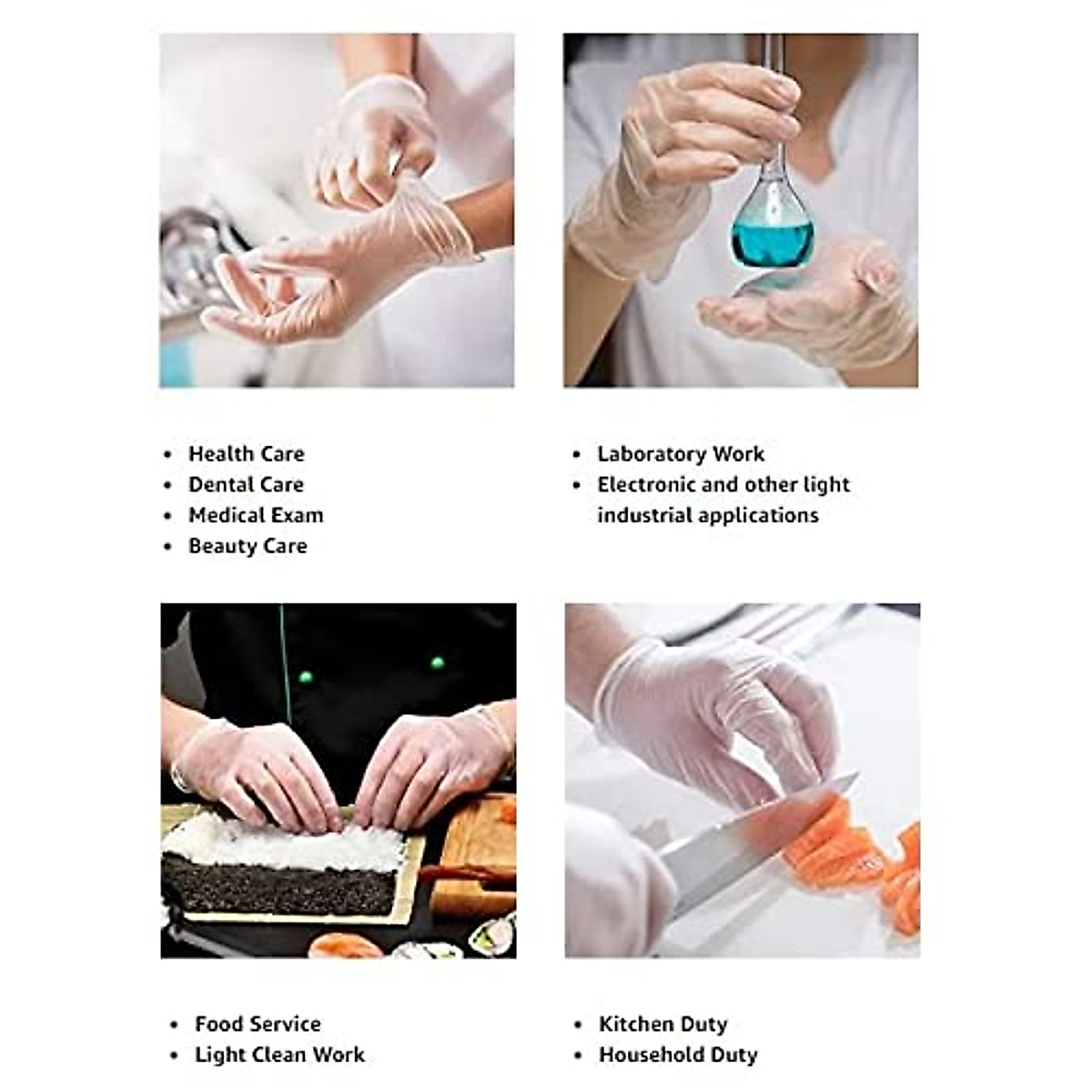 • Health Care
• Dental Care
• Medical Exam
• Beauty Care

• Laboratory Work
• Electronic and other light industrial applications

• Food Service
• Light Clean Work

• Kitchen Duty
• Household Duty