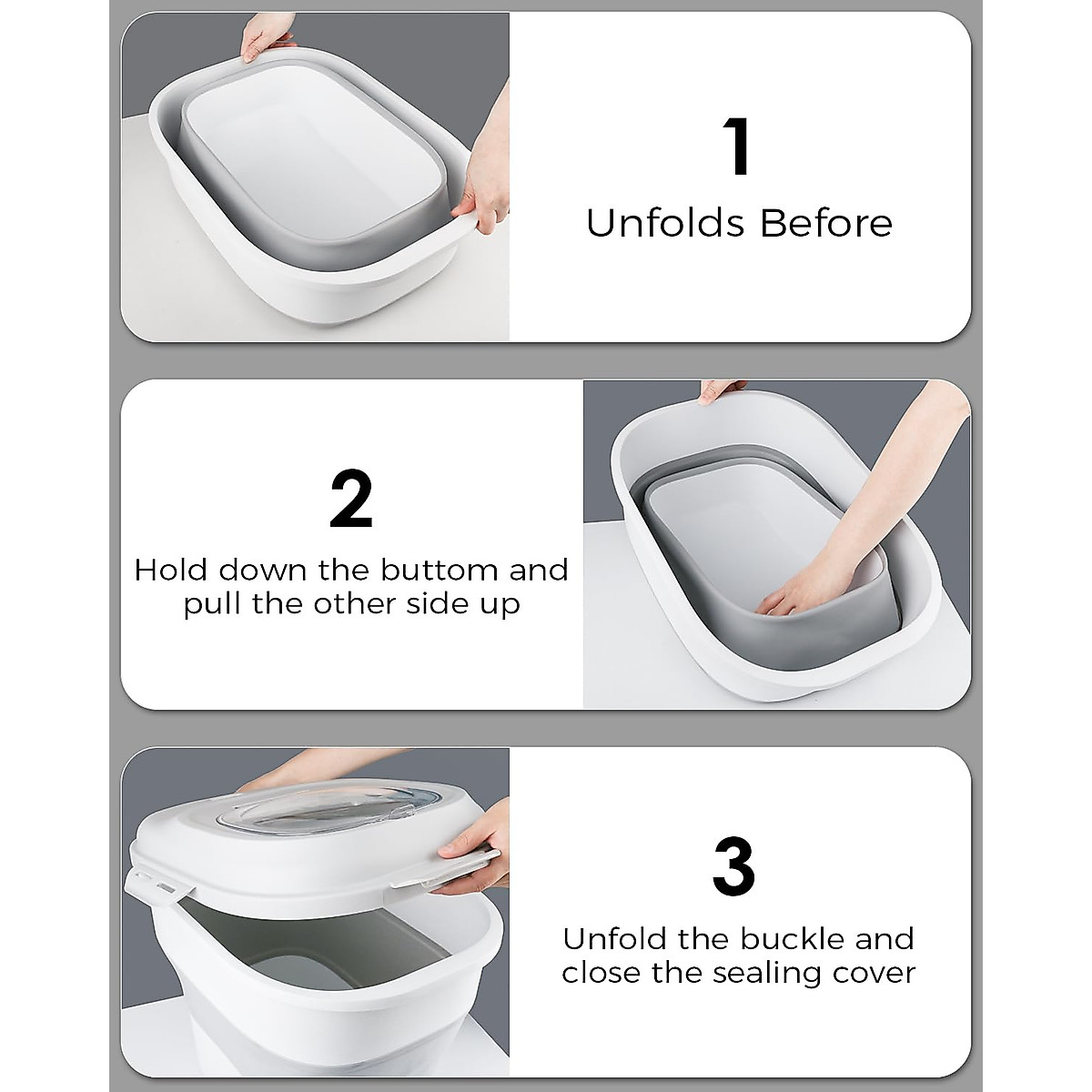 1
Unfolds Before

2
Hold down the buttom and pull the other side up

3
Unfold the buckle and close the sealing cover