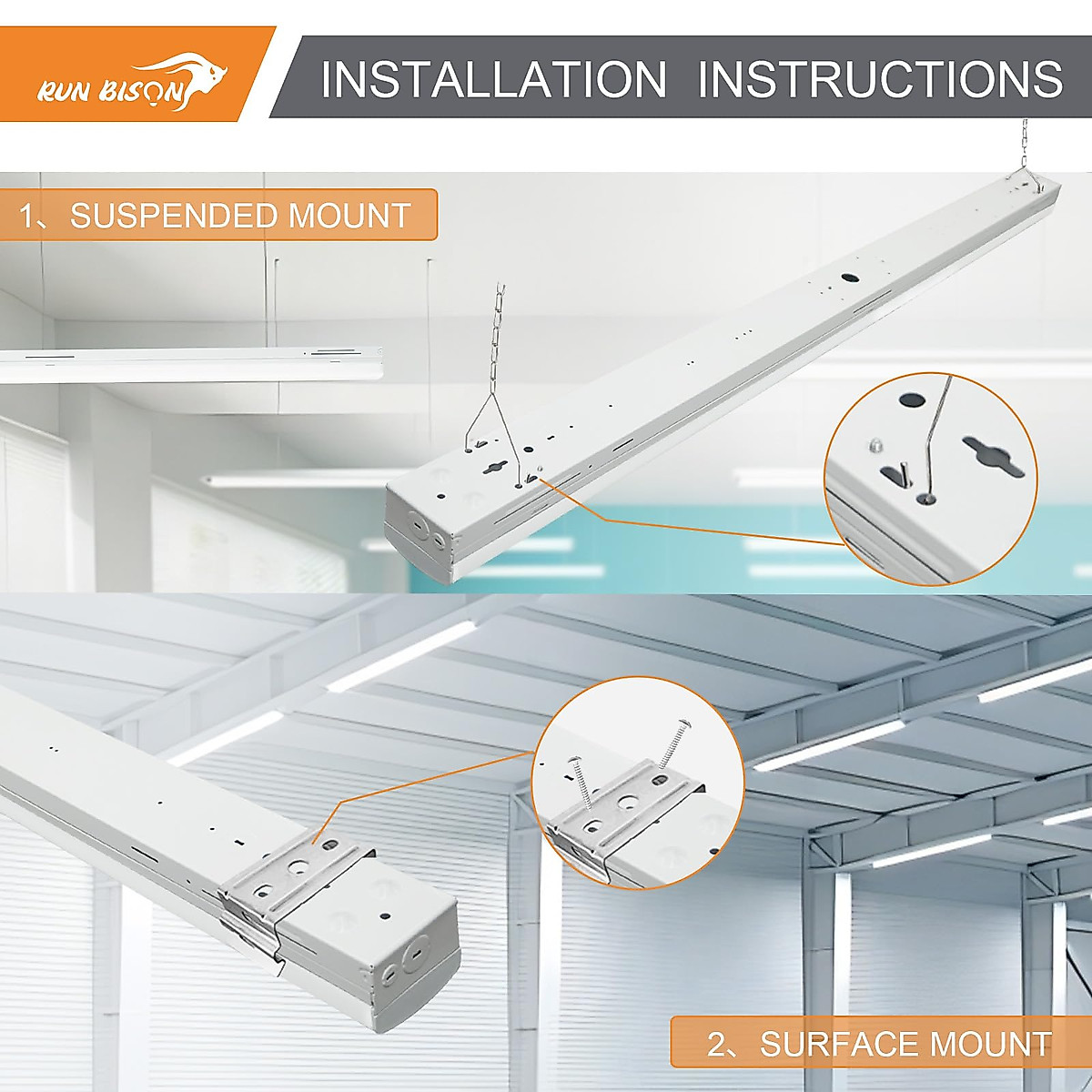 RUN BISON

INSTALLATION INSTRUCTIONS

1、SUSPENDED MOUNT

2、SURFACE MOUNT