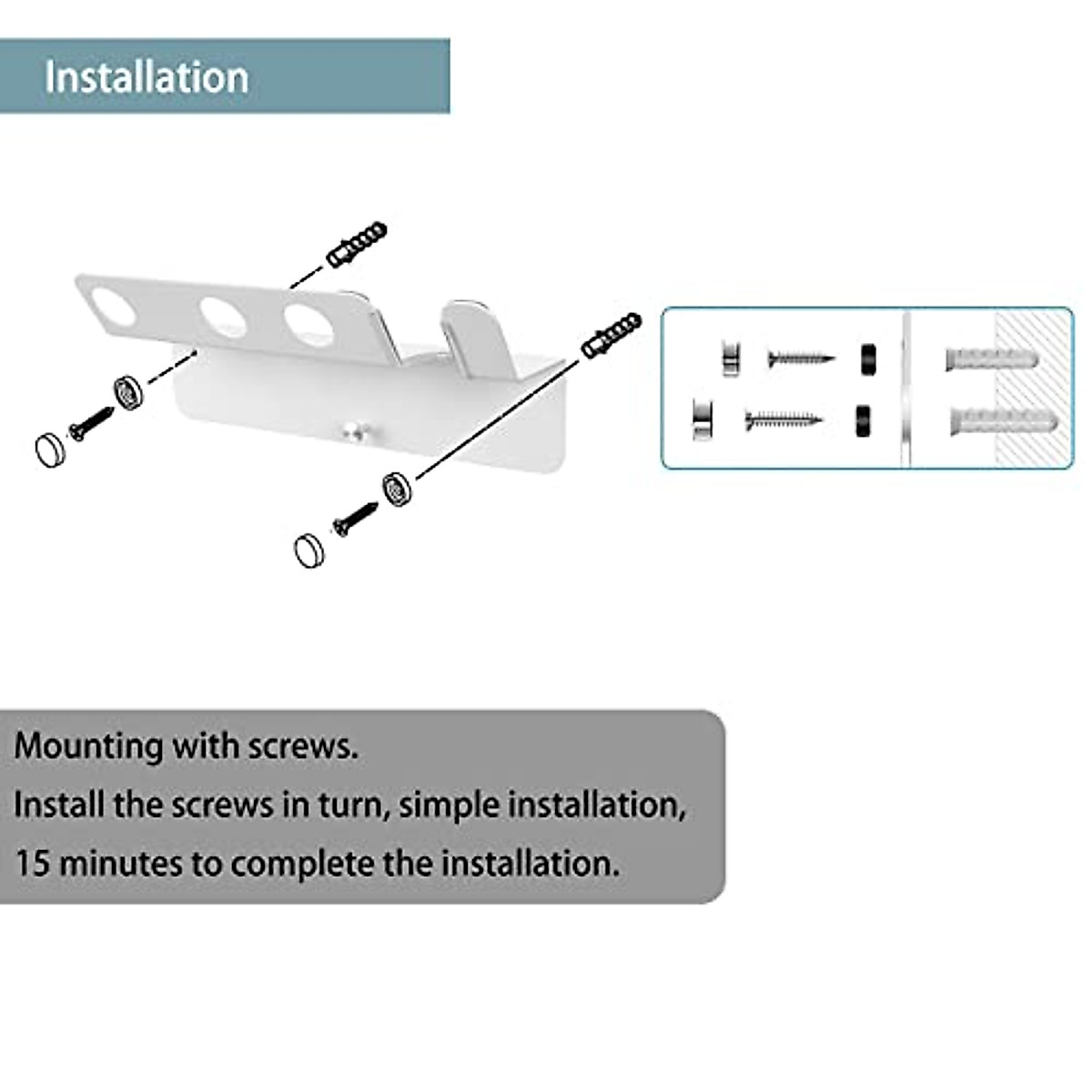 Installation

Mounting with screws.
Install the screws in turn, simple installation, 15 minutes to complete the installation.