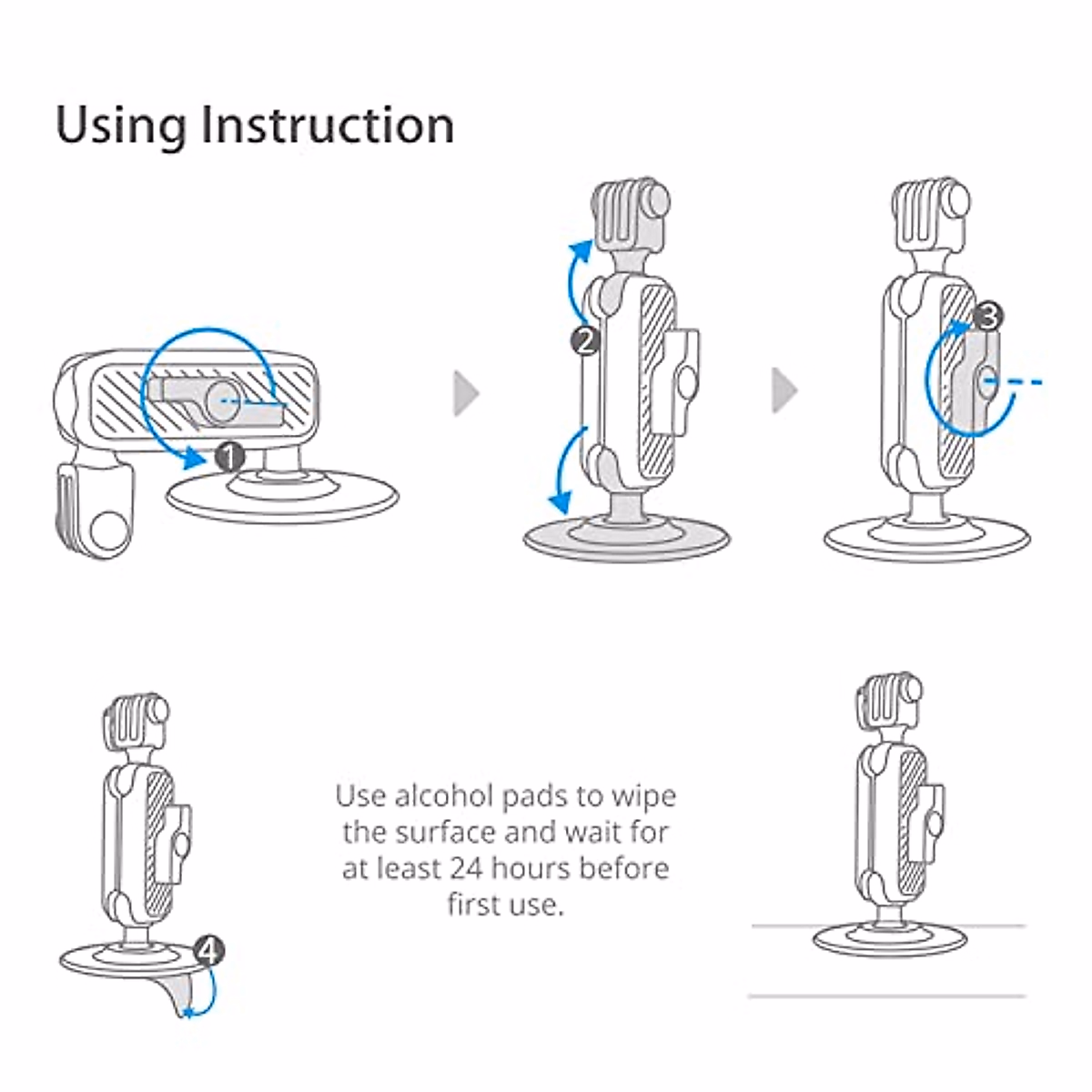 Using Instruction

1

2

3

4

Use alcohol pads to wipe the surface and wait for at least 24 hours before first use.