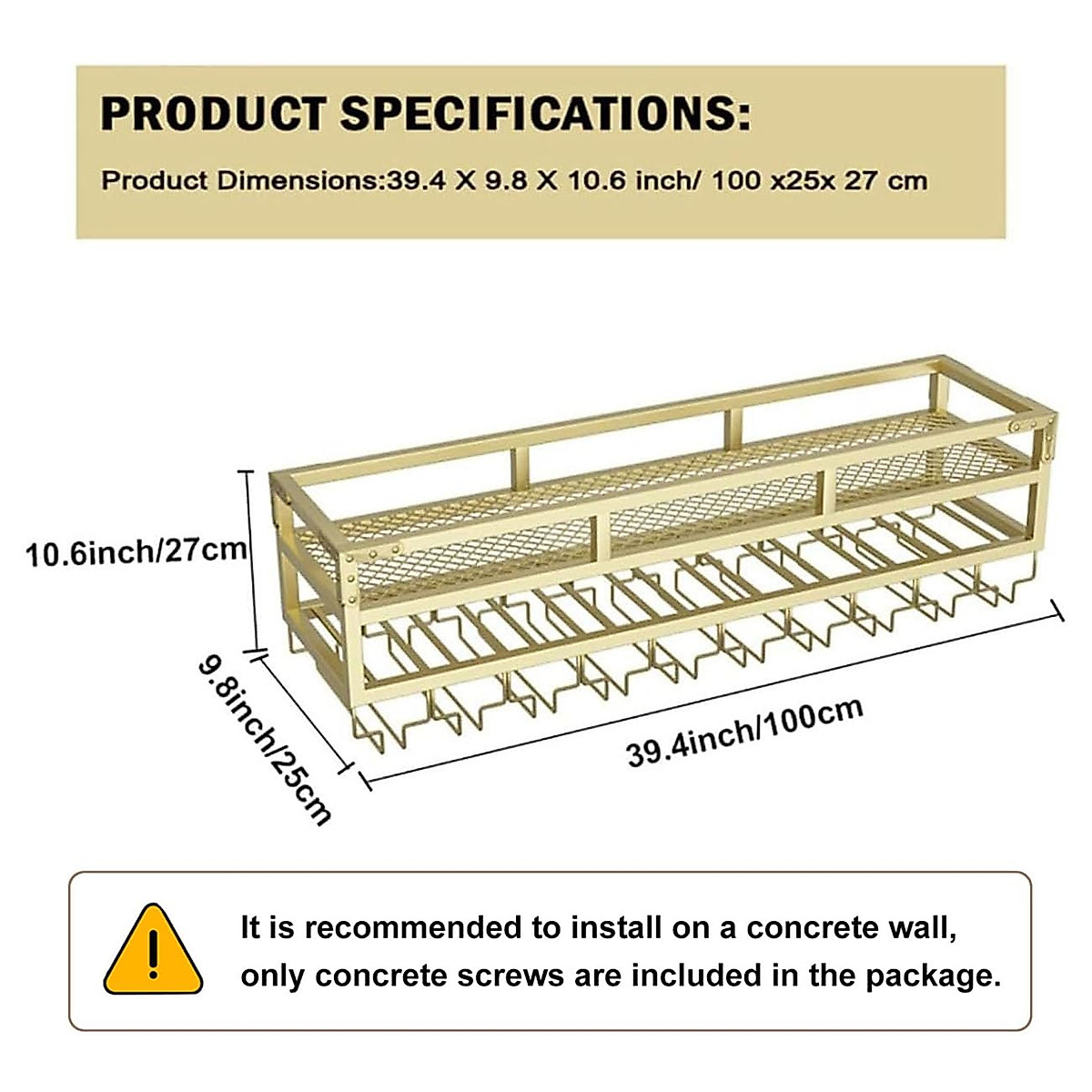 PRODUCT SPECIFICATIONS:

Product Dimensions:39.4 X 9.8 X 10.6 inch/ 100 x25x 27 cm

10.6inch/27cm

9.8inch/25cm

39.4inch/100cm

!

It is recommended to install on a concrete wall, only concrete screws are included in the package.