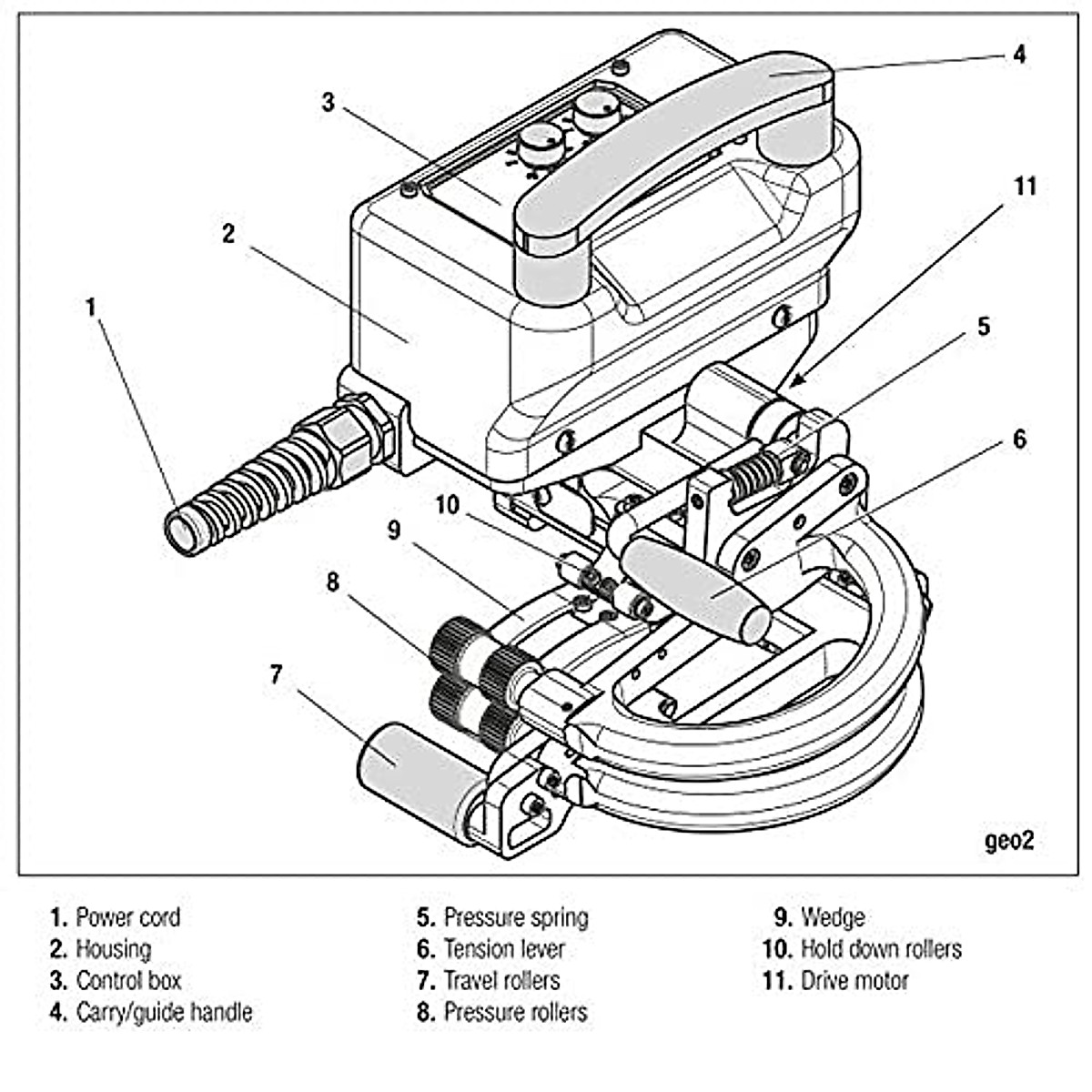 4
3
11
2
1
5
6
10
9
8
7
geo2

1. Power cord
2. Housing
3. Control box
4. Carry/guide handle

5. Pressure spring
6. Tension lever
7. Travel rollers
8. Pressure rollers

9. Wedge
10. Hold down rollers
11. Drive motor