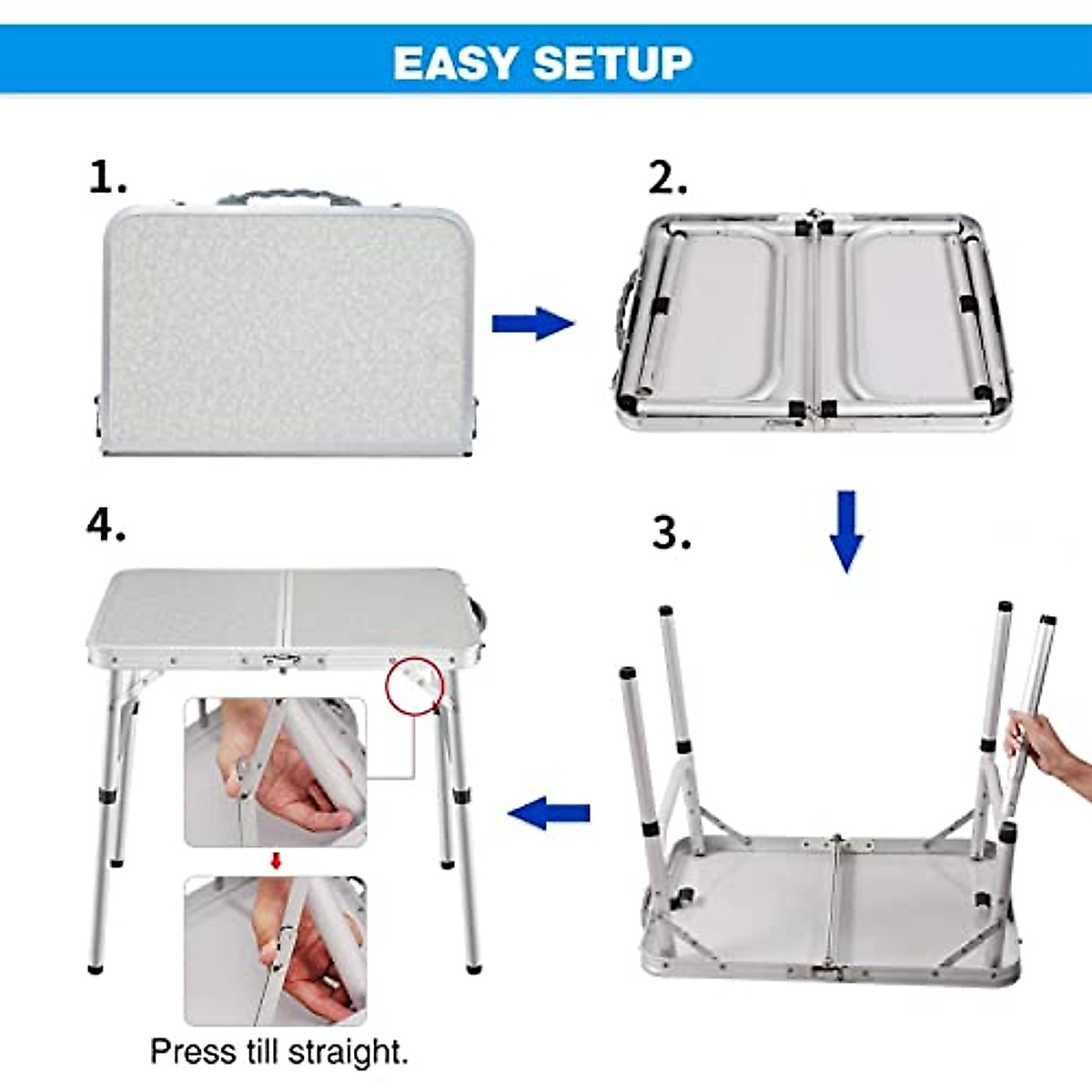 EASY SETUP

1.

2.

4.

3.

Press till straight.