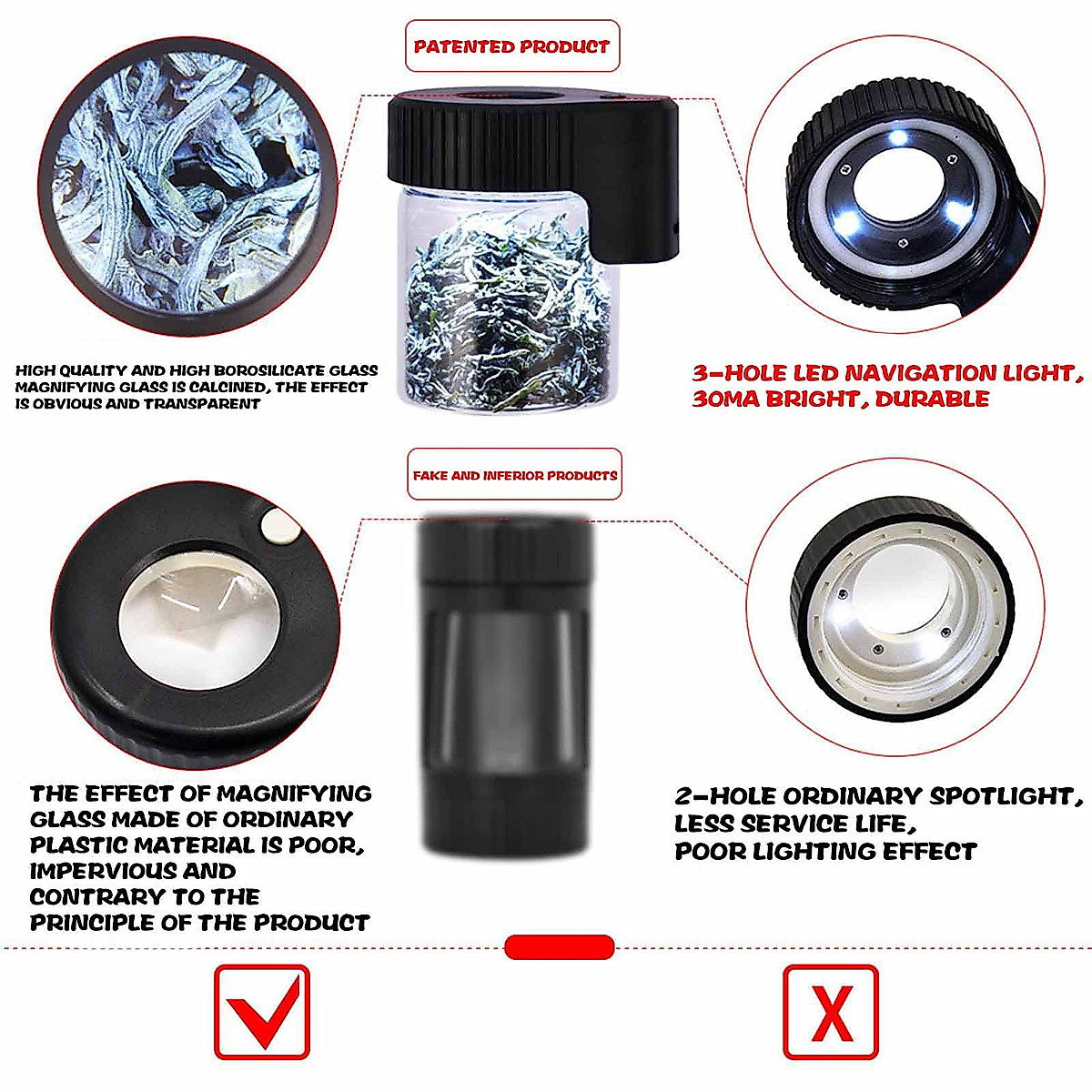 PATENTED PRODUCT

HIGH QUALITY AND HIGH BOROSILICATE GLASS MAGNIFYING GLASS IS CALCINED, THE EFFECT IS OBVIOUS AND TRANSPARENT

3-HOLE LED NAVIGATION LIGHT, 30MA BRIGHT, DURABLE

FAKE AND INFERIOR PRODUCTS

THE EFFECT OF MAGNIFYING GLASS MADE OF ORDINARY PLASTIC MATERIAL IS POOR, IMPERVIOUS AND CONTRARY TO THE PRINCIPLE OF THE PRODUCT

2-HOLE ORDINARY SPOTLIGHT, LESS SERVICE LIFE, POOR LIGHTING EFFECT

X