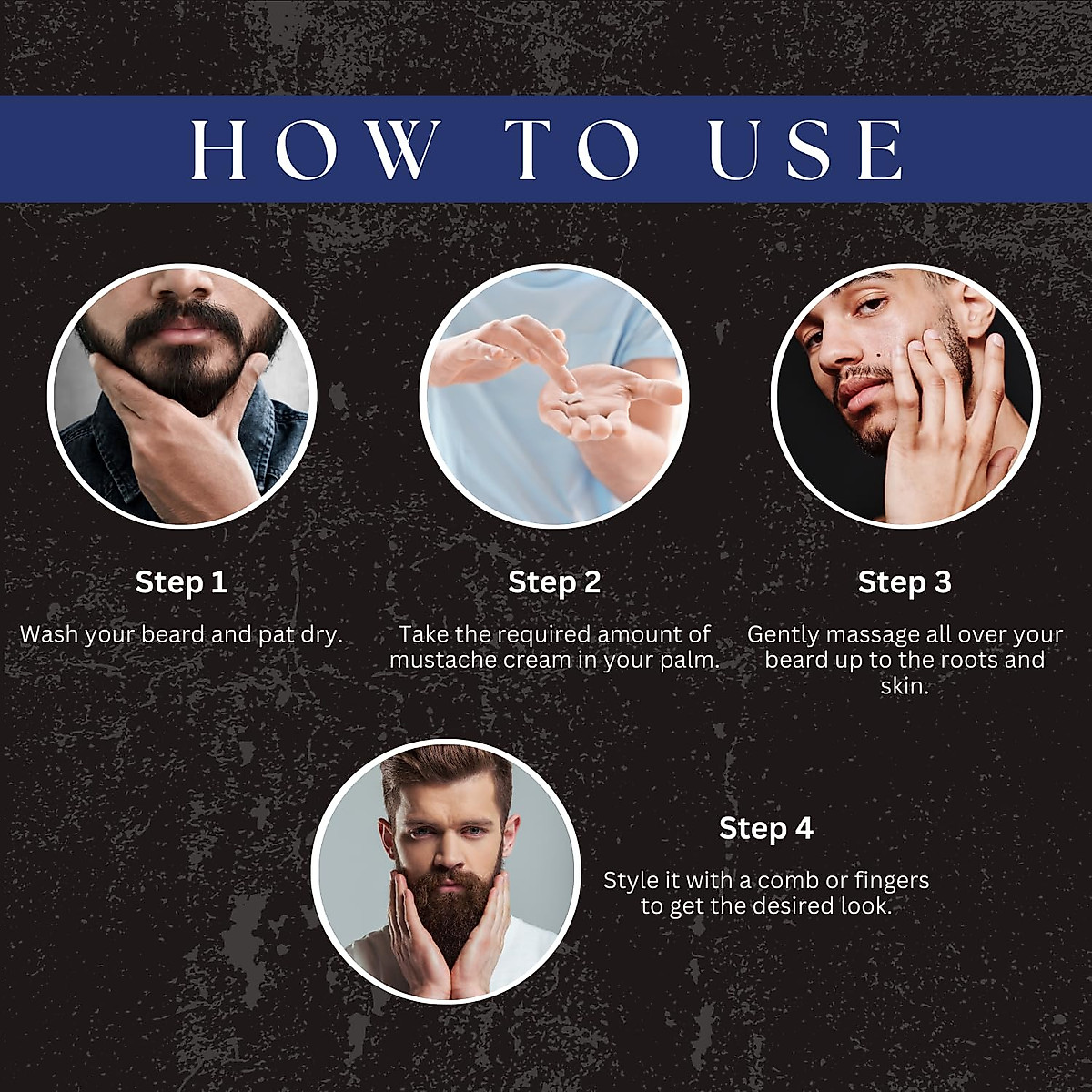 HOW TO USE

Step 1

Wash your beard and pat dry.

Step 2

Take the required amount of mustache cream in your palm.

Step 3

Gently massage all over your beard up to the roots and skin.

Step 4

Style it with a comb or fingers to get the desired look.