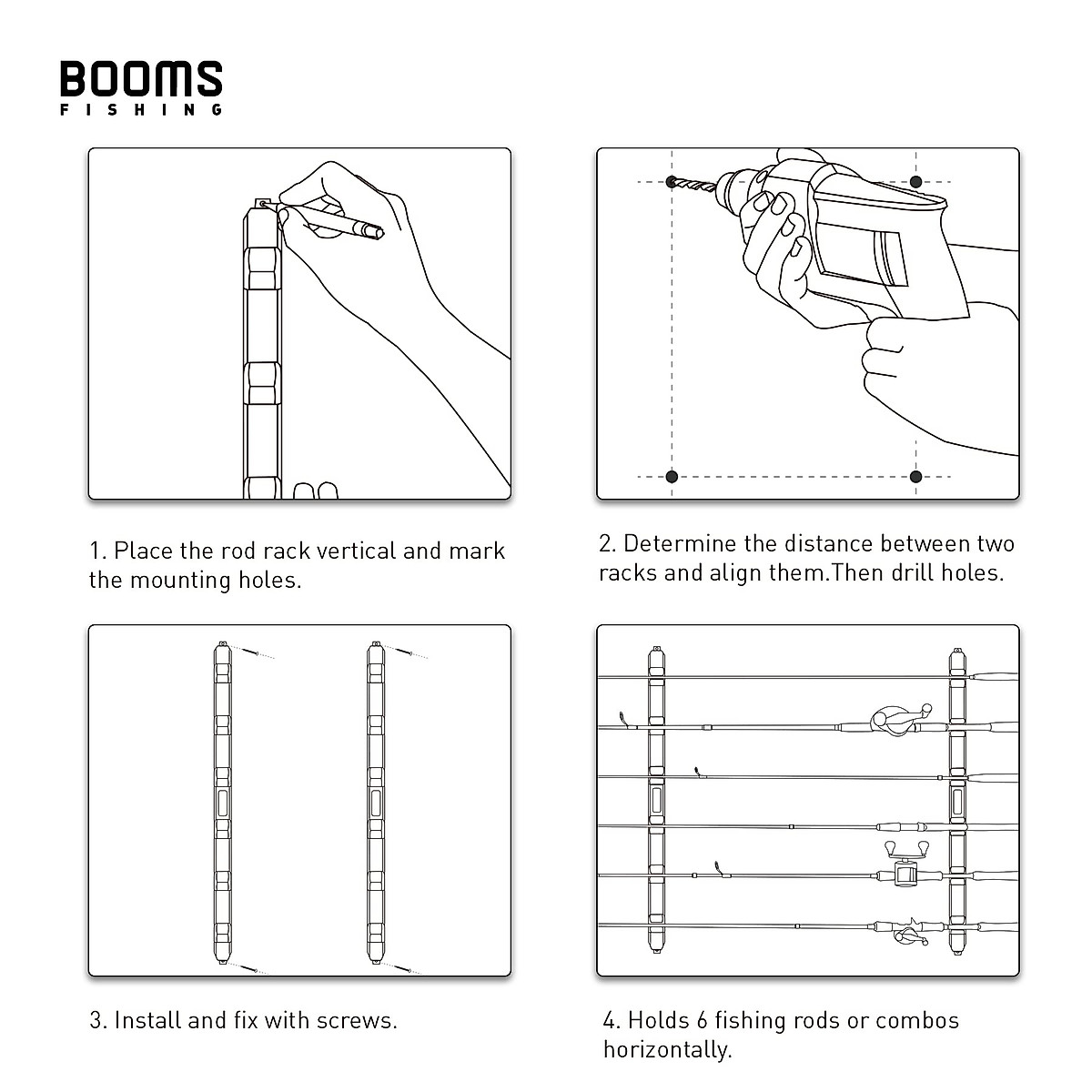 BOOMS
FISHING

1. Place the rod rack vertical and mark the mounting holes.

2. Determine the distance between two racks and align them.Then drill holes.

3. Install and fix with screws.

4. Holds 6 fishing rods or combos horizontally.