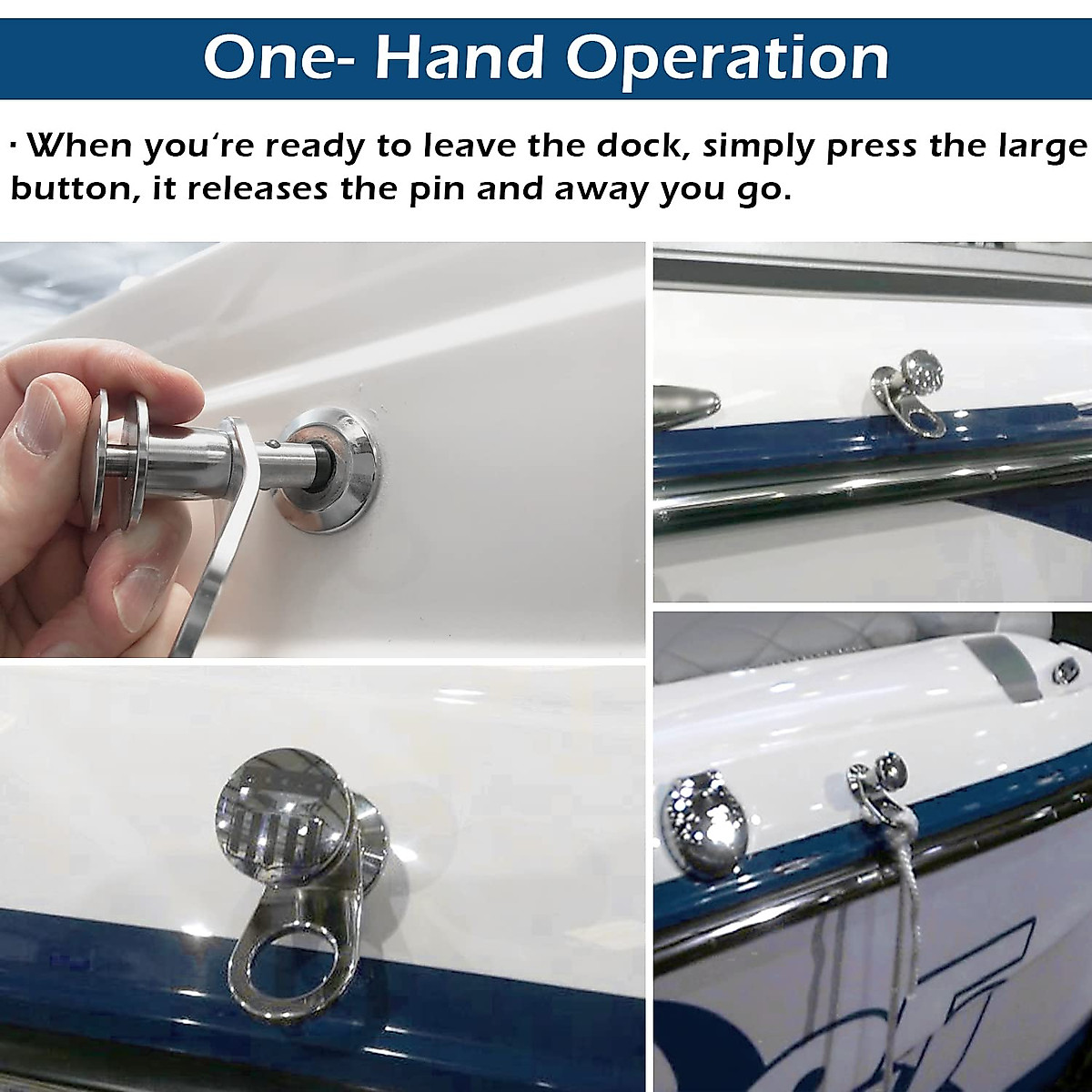 One- Hand Operation

· When you're ready to leave the dock, simply press the large button, it releases the pin and away you go.