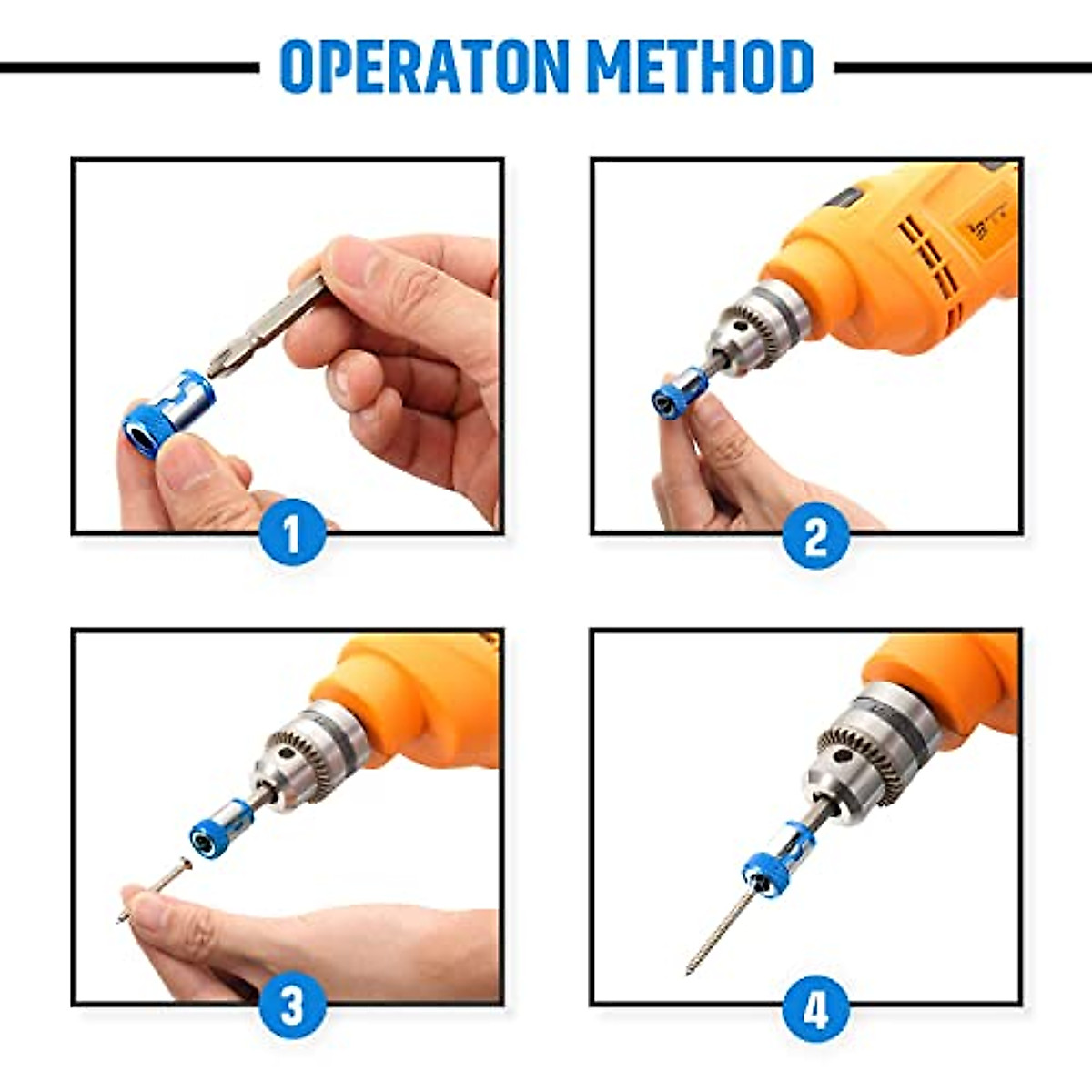 OPERATON METHOD

1

2

3

4