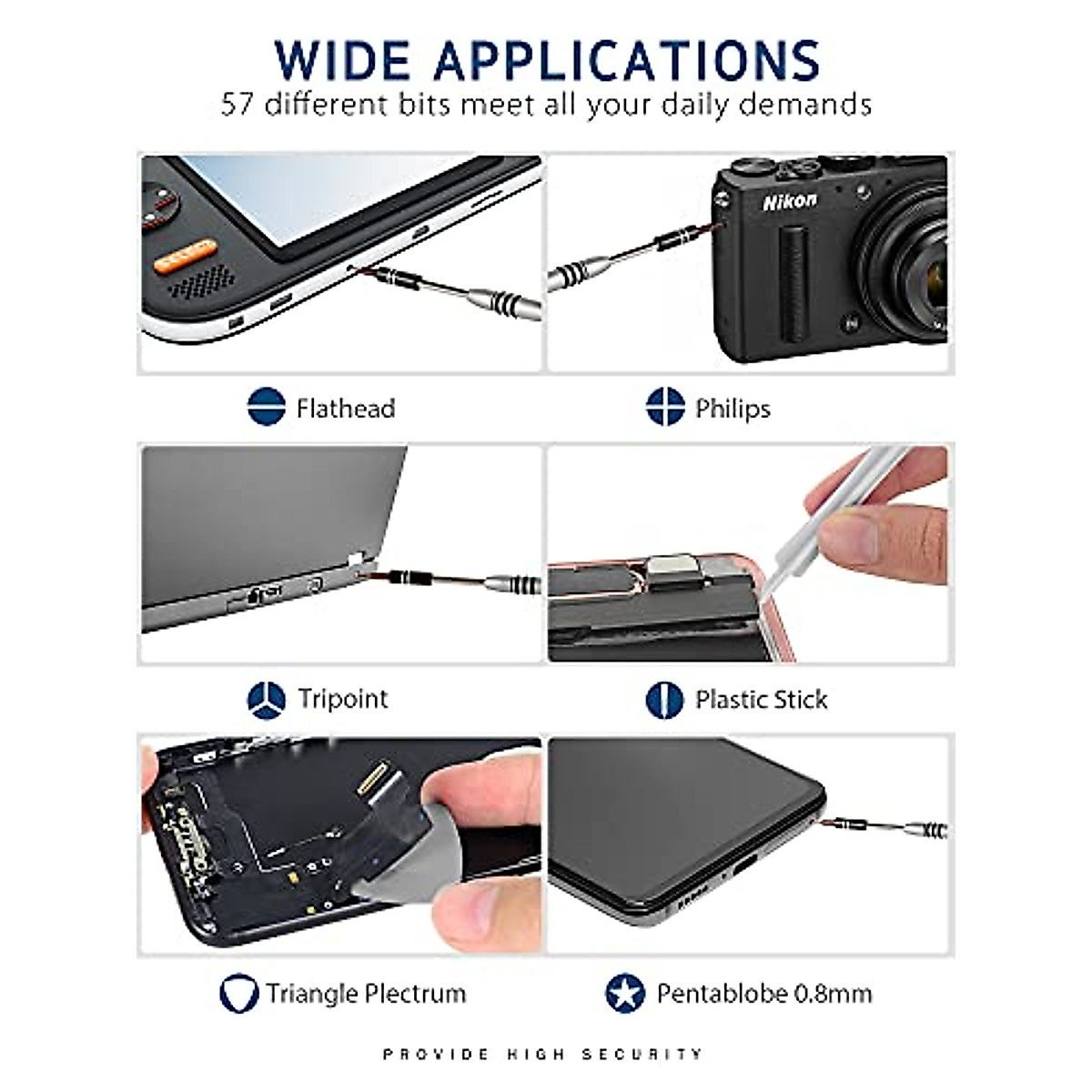 WIDE APPLICATIONS
57 different bits meet all your daily demands

Nikon

Flathead

Philips

Tripoint

Plastic Stick

Triangle Plectrum

Pentablobe 0.8mm

PROVIDE HIGH SECURITY