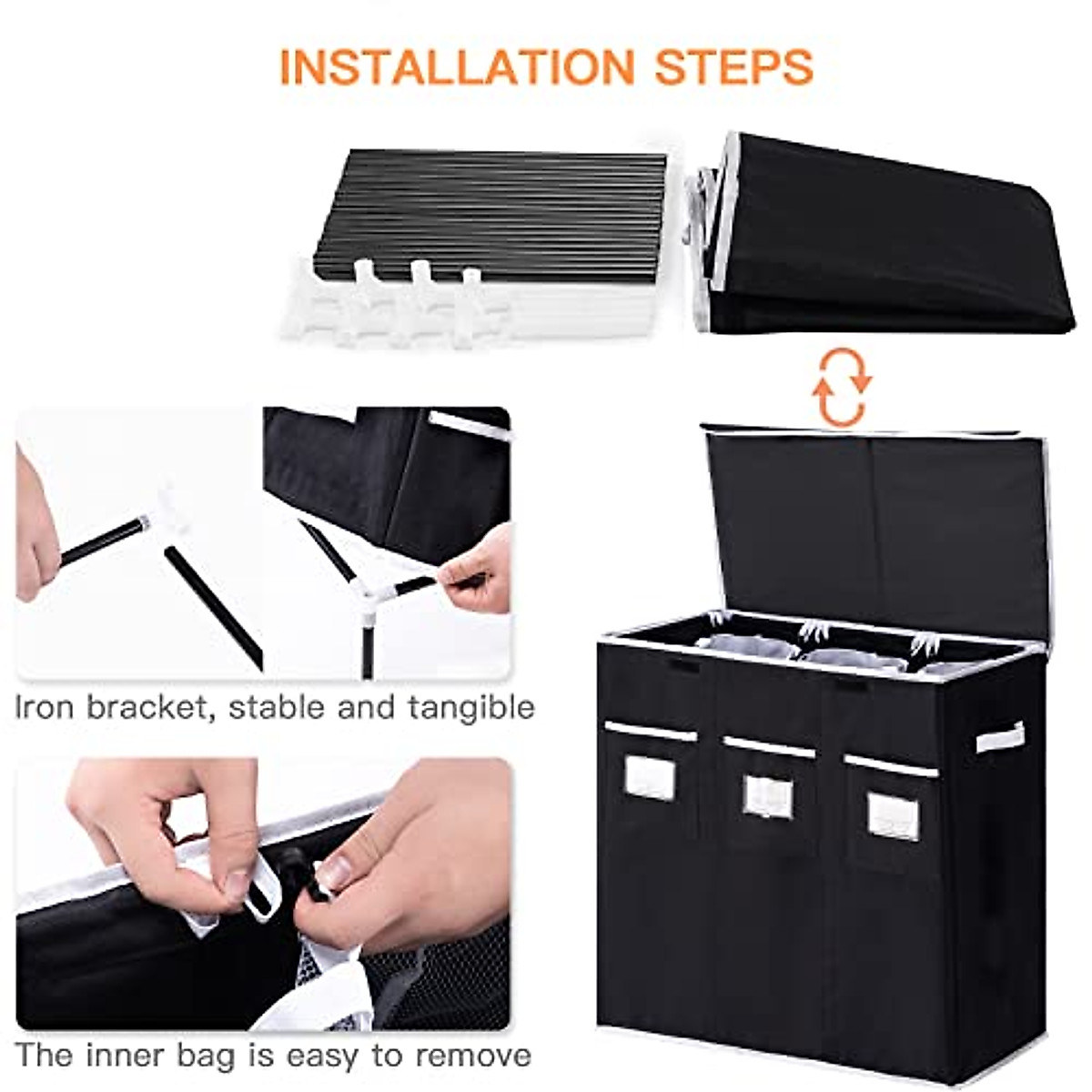 INSTALLATION STEPS

Iron bracket, stable and tangible

The inner bag is easy to remove