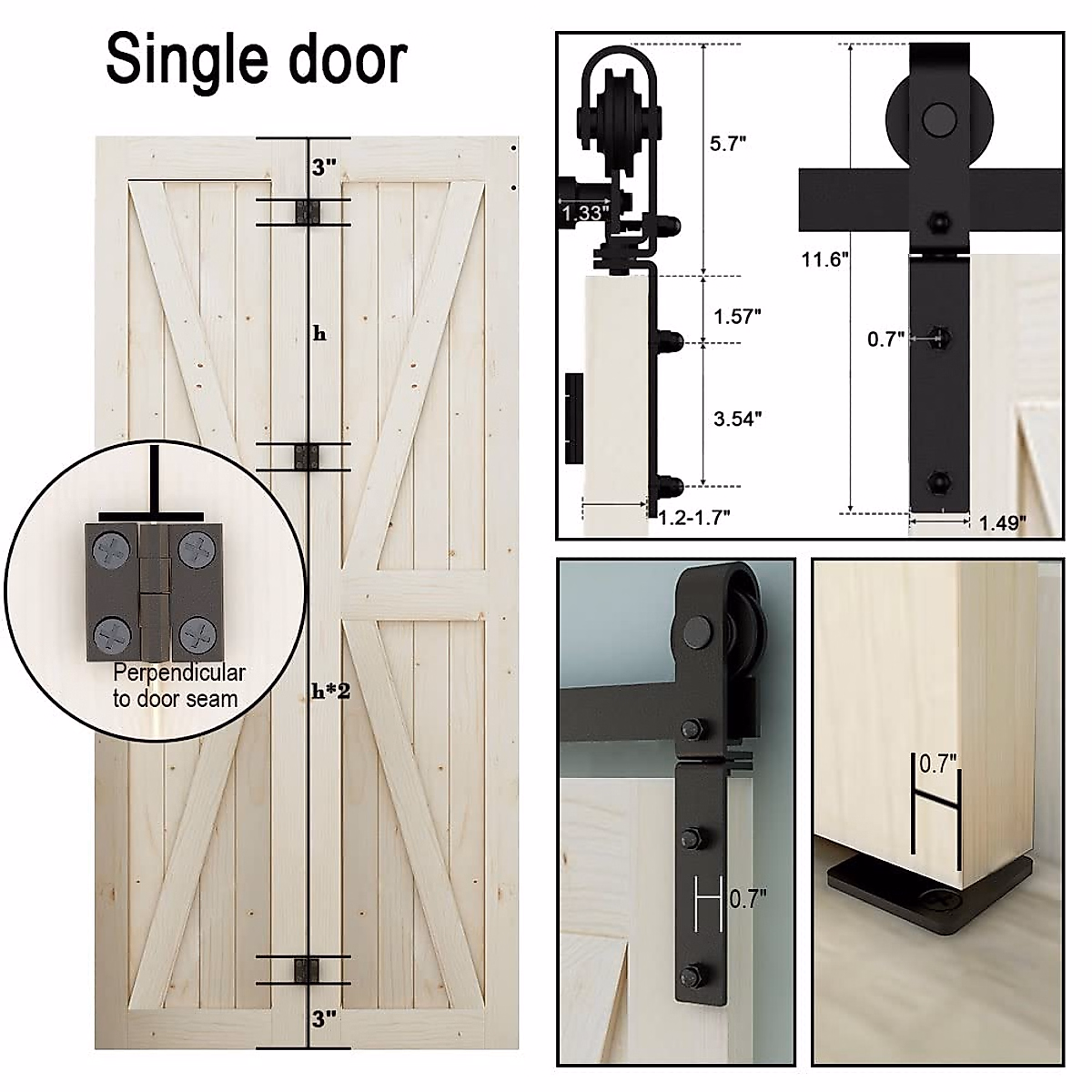 Single door

3"

h

Perpendicular to door seam

h*2

3"

5.7"

1.33"

1.57"

3.54"

1.2-1.7"

11.6"

0.7"

1.49"

0.7"

0.7"