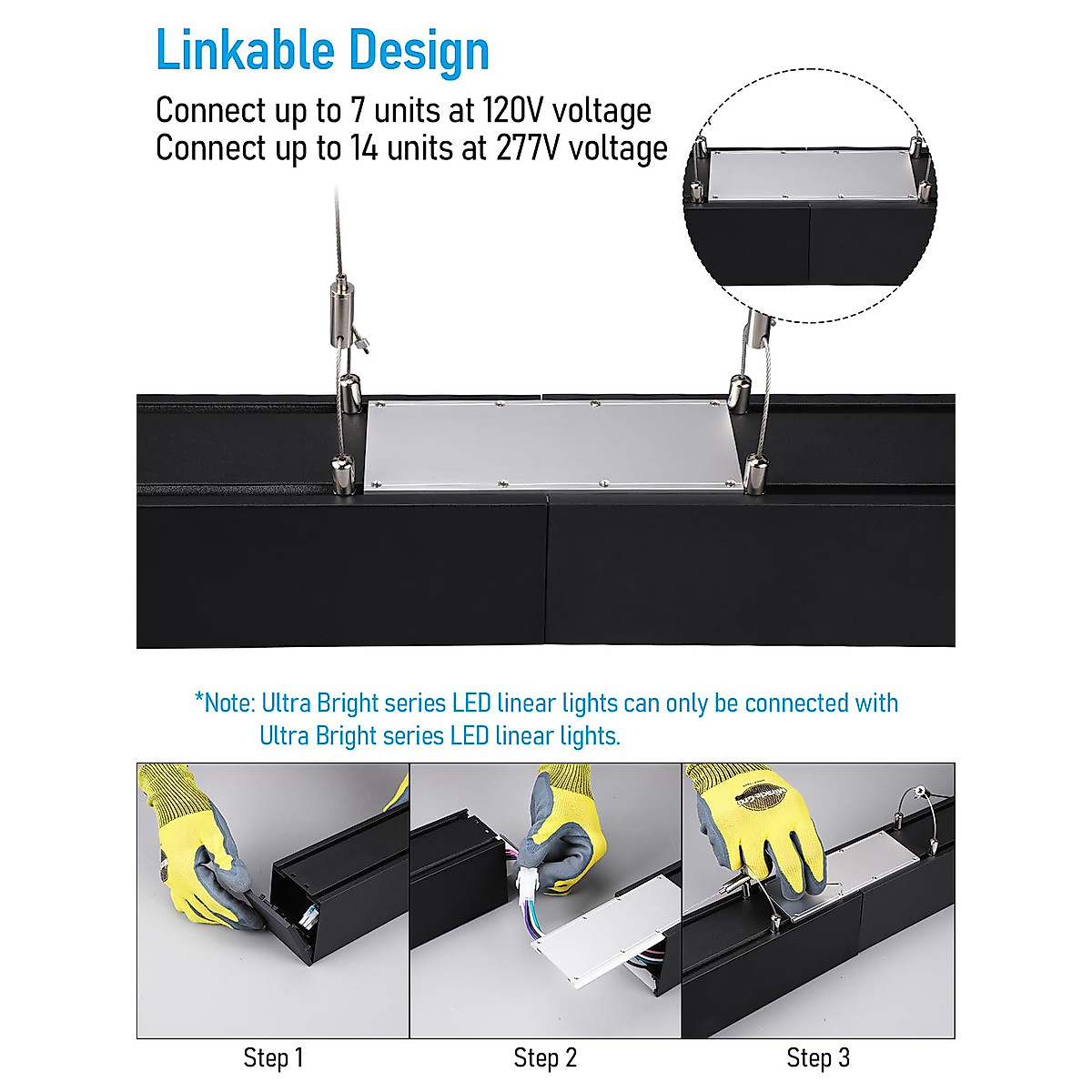 Linkable Design

Connect up to 7 units at 120V voltage
Connect up to 14 units at 277V voltage

*Note: Ultra Bright series LED linear lights can only be connected with Ultra Bright series LED linear lights.

Step 1

Step 2

Step 3