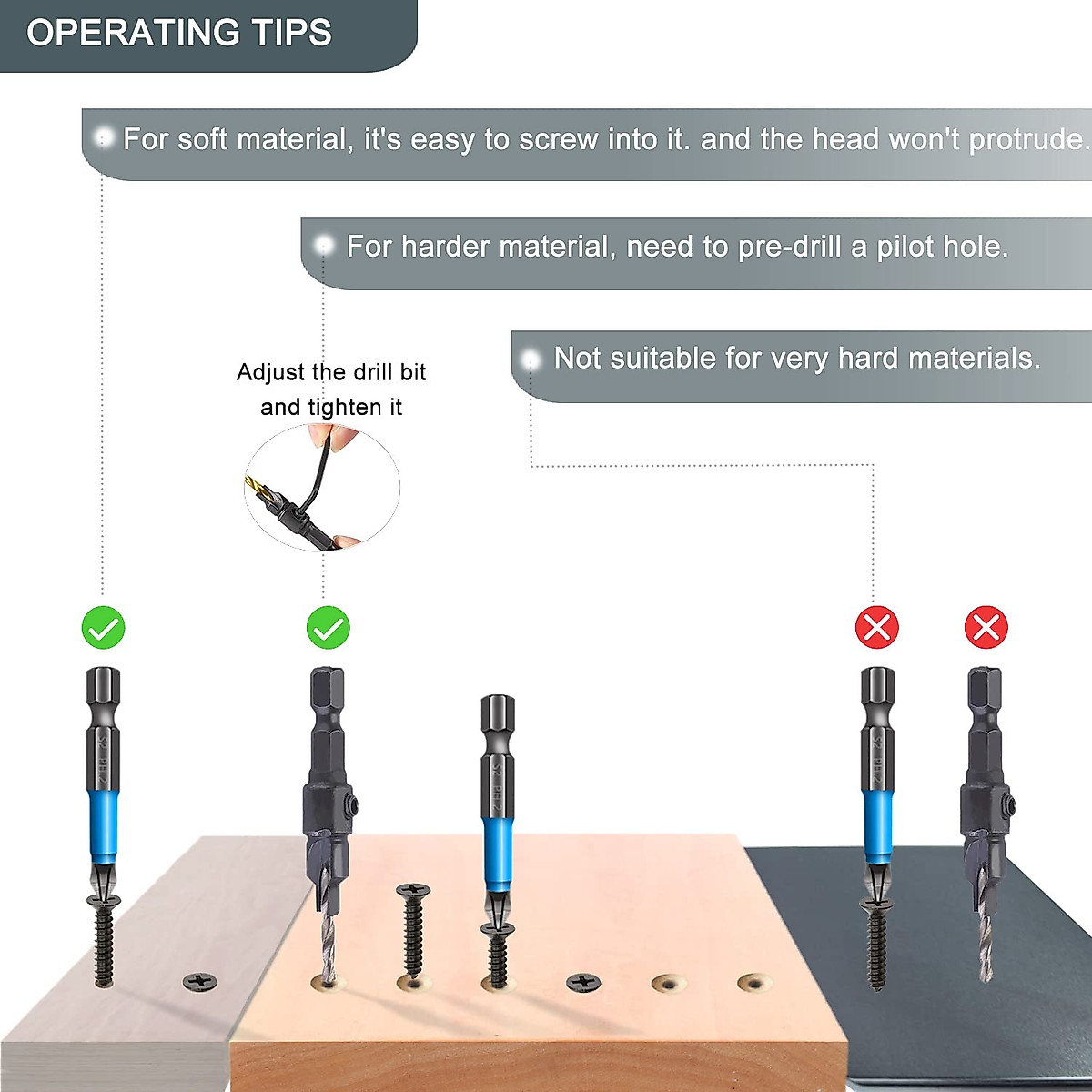 OPERATING TIPS

For soft material, it's easy to screw into it. and the head won't protrude.

For harder material, need to pre-drill a pilot hole.

Not suitable for very hard materials.

Adjust the drill bit and tighten it

S2 PH2

S2 PH2

S2 PH2