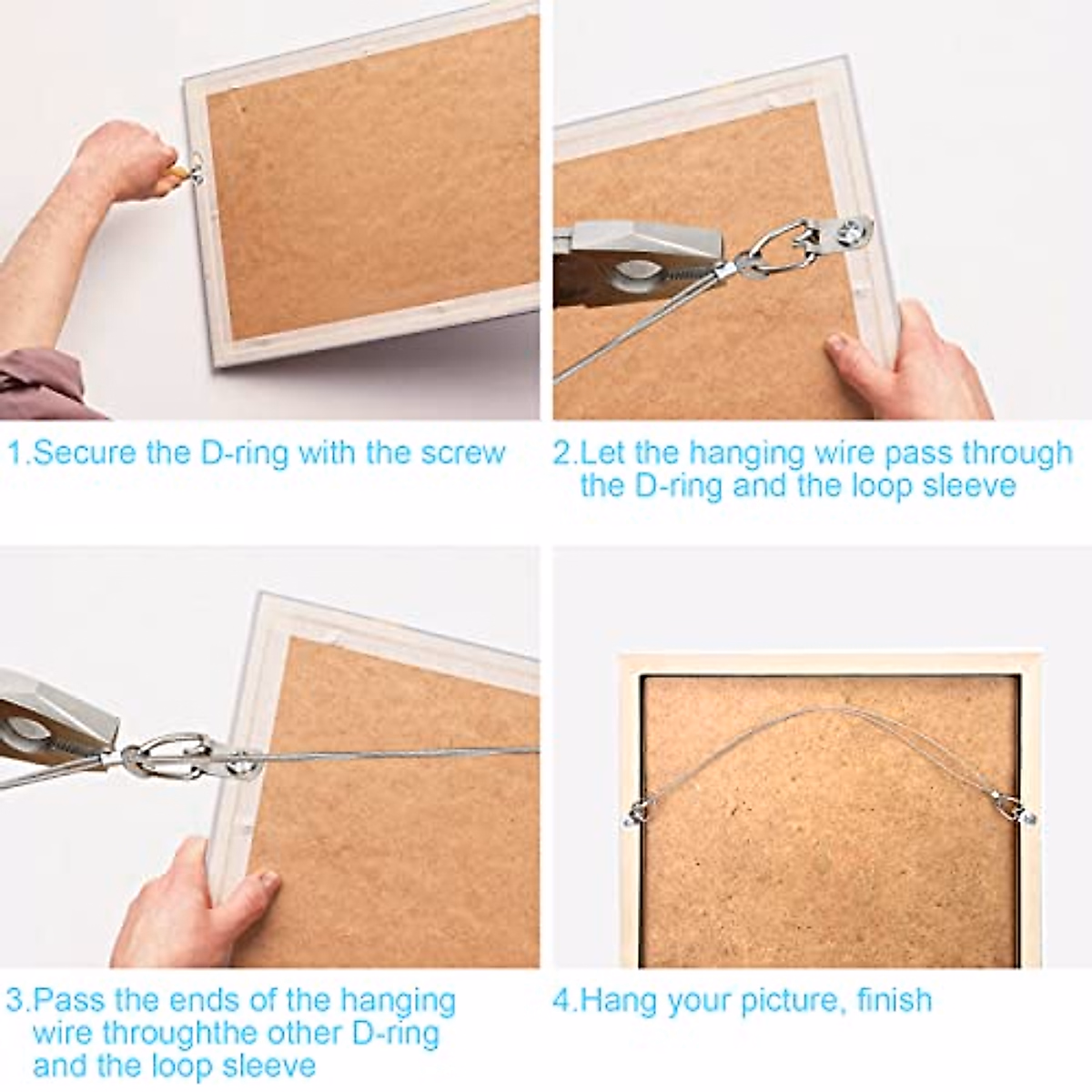 1.Secure the D-ring with the screw

2.Let the hanging wire pass through the D-ring and the loop sleeve

3.Pass the ends of the hanging wire throughthe other D-ring and the loop sleeve

4.Hang your picture, finish