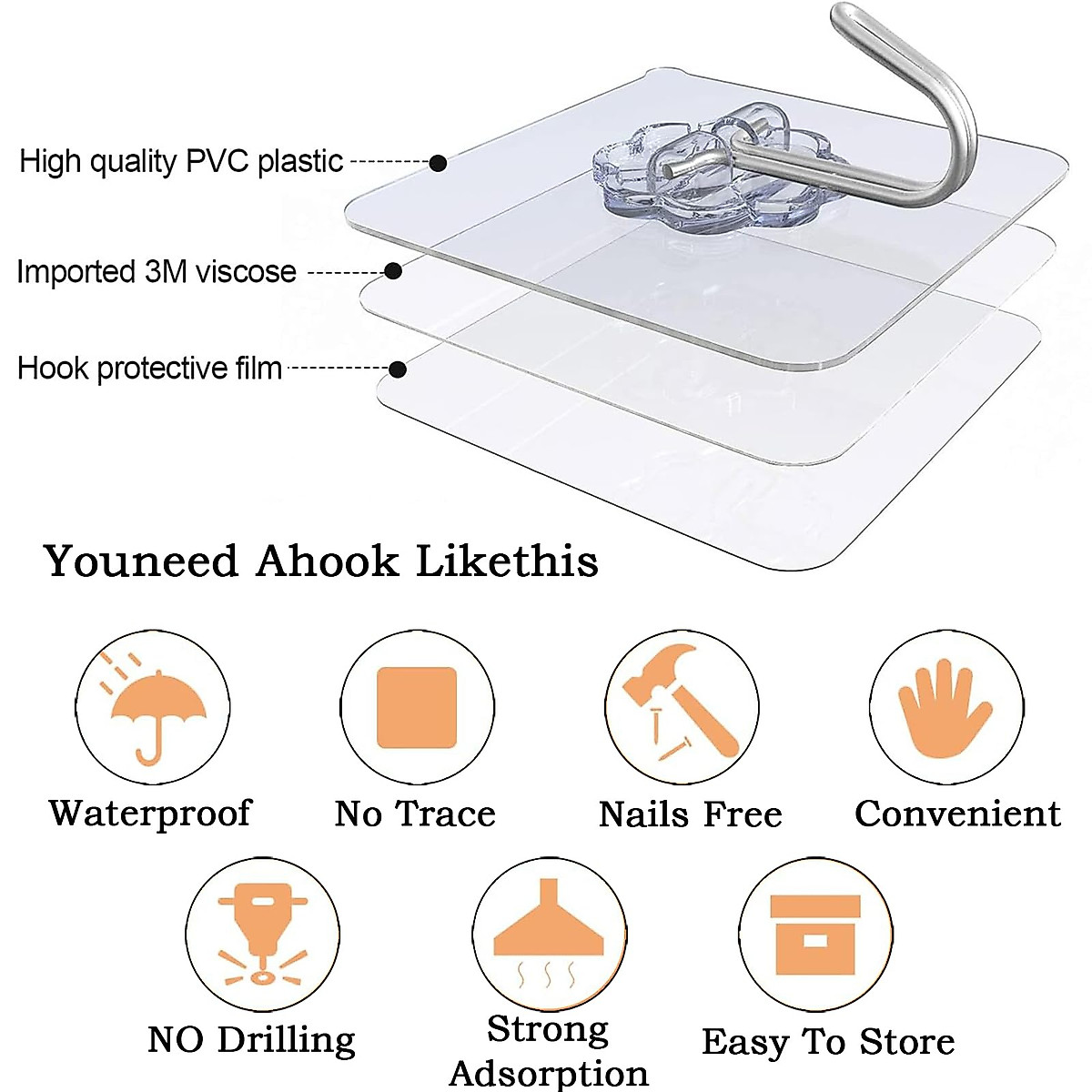 High quality PVC plastic

Imported 3M viscose

Hook protective film

Youneed Ahook Likethis

Waterproof

No Trace

Nails Free

Convenient

NO Drilling

Strong Adsorption

Easy To Store