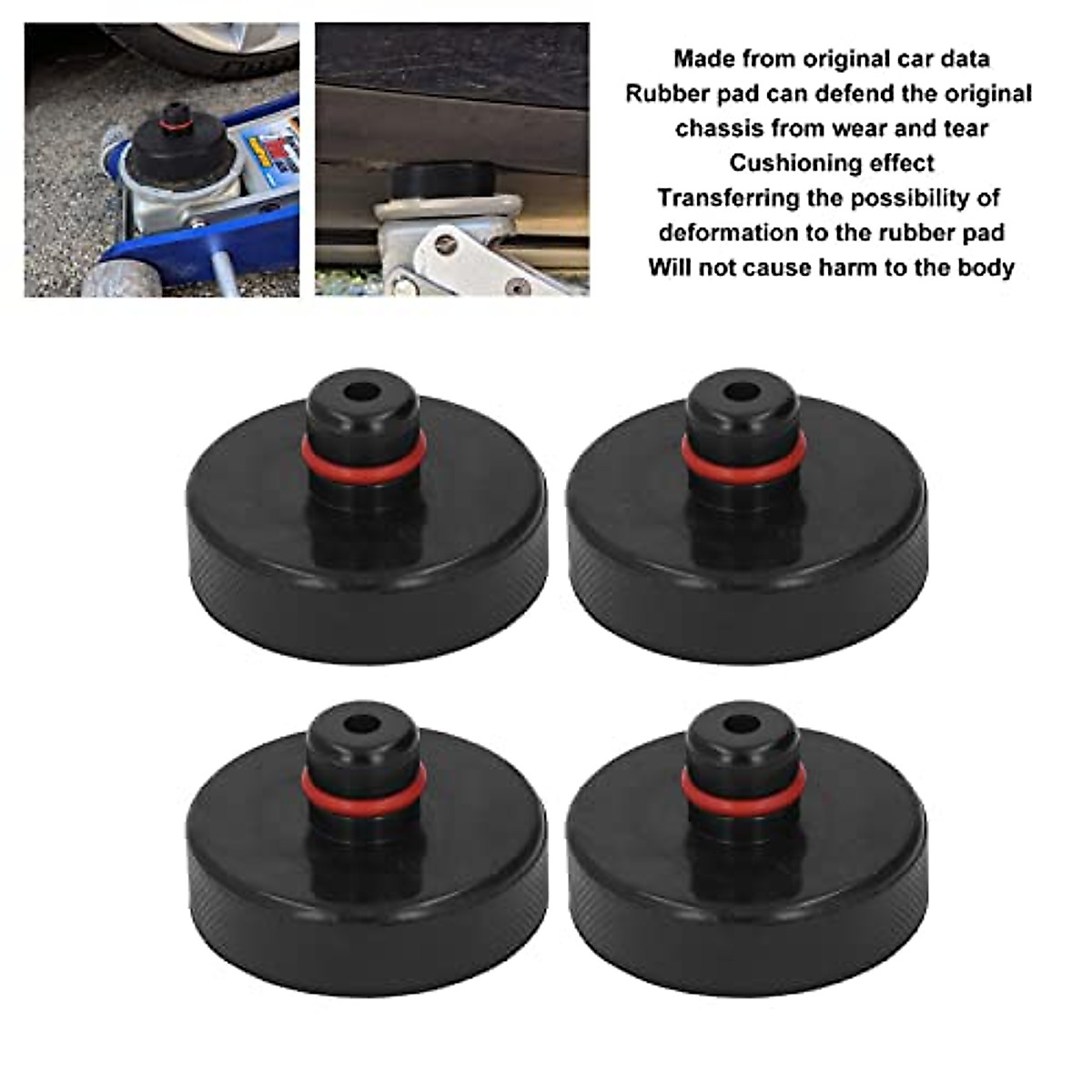 Made from original car data
Rubber pad can defend the original chassis from wear and tear
Cushioning effect
Transferring the possibility of deformation to the rubber pad
Will not cause harm to the body