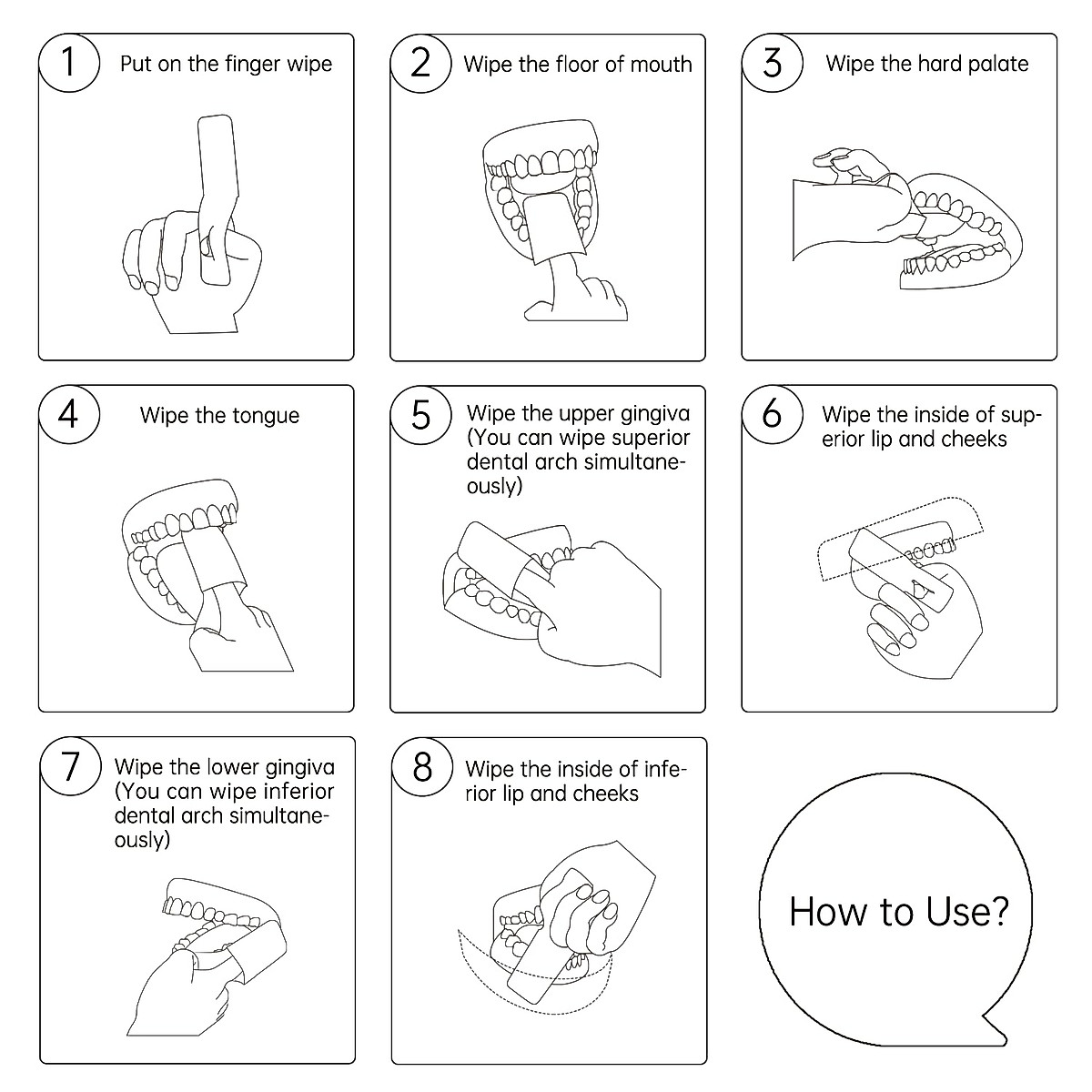 1 Put on the finger wipe

2 Wipe the floor of mouth

3 Wipe the hard palate

4 Wipe the tongue

5 Wipe the upper gingiva (You can wipe superior dental arch simultaneously)

6 Wipe the inside of superior lip and cheeks

7 Wipe the lower gingiva (You can wipe inferior dental arch simultaneously)

8 Wipe the inside of inferior lip and cheeks

How to Use?