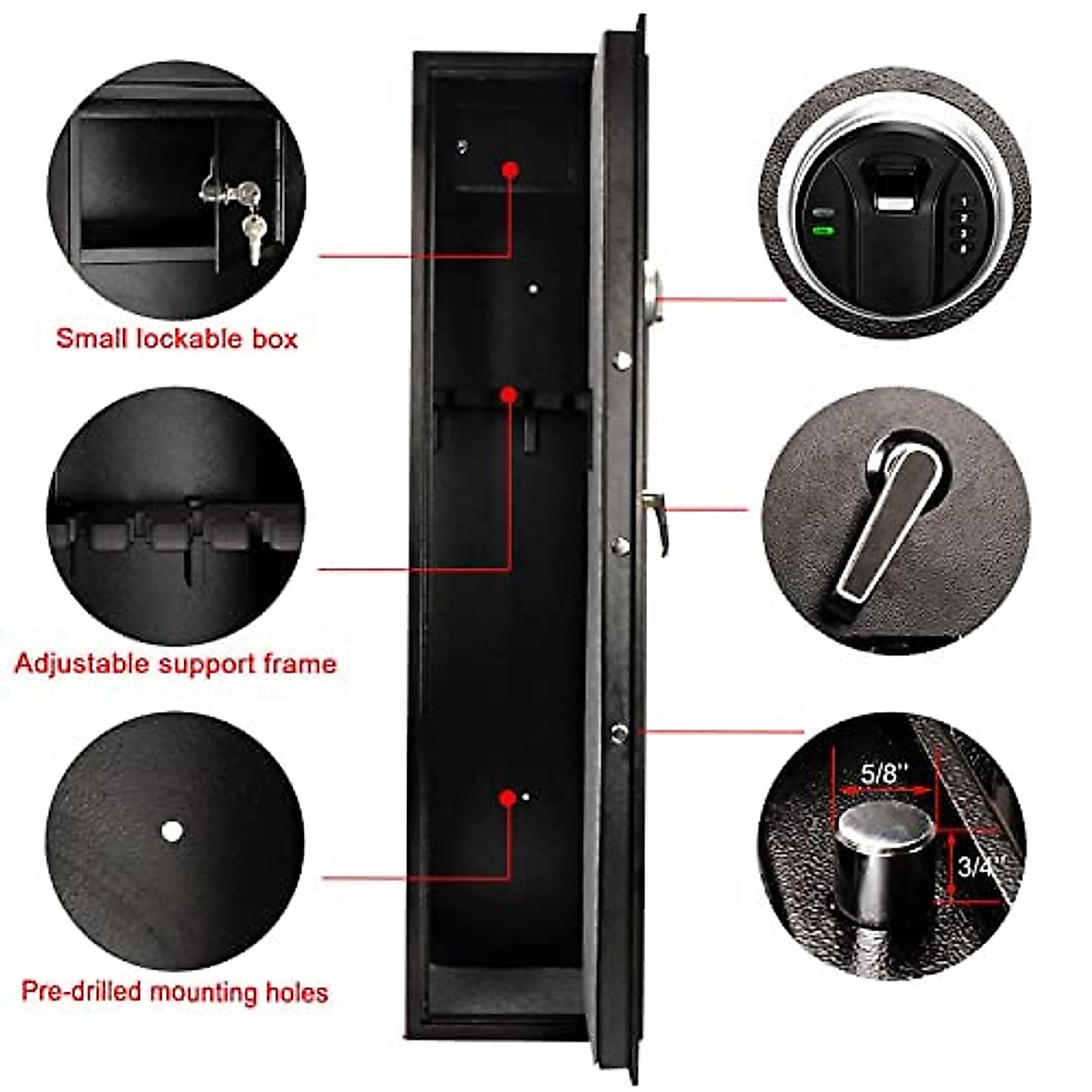 Small lockable box

Adjustable support frame

Pre-drilled mounting holes

1
2
3
4

5/8''

3/4''