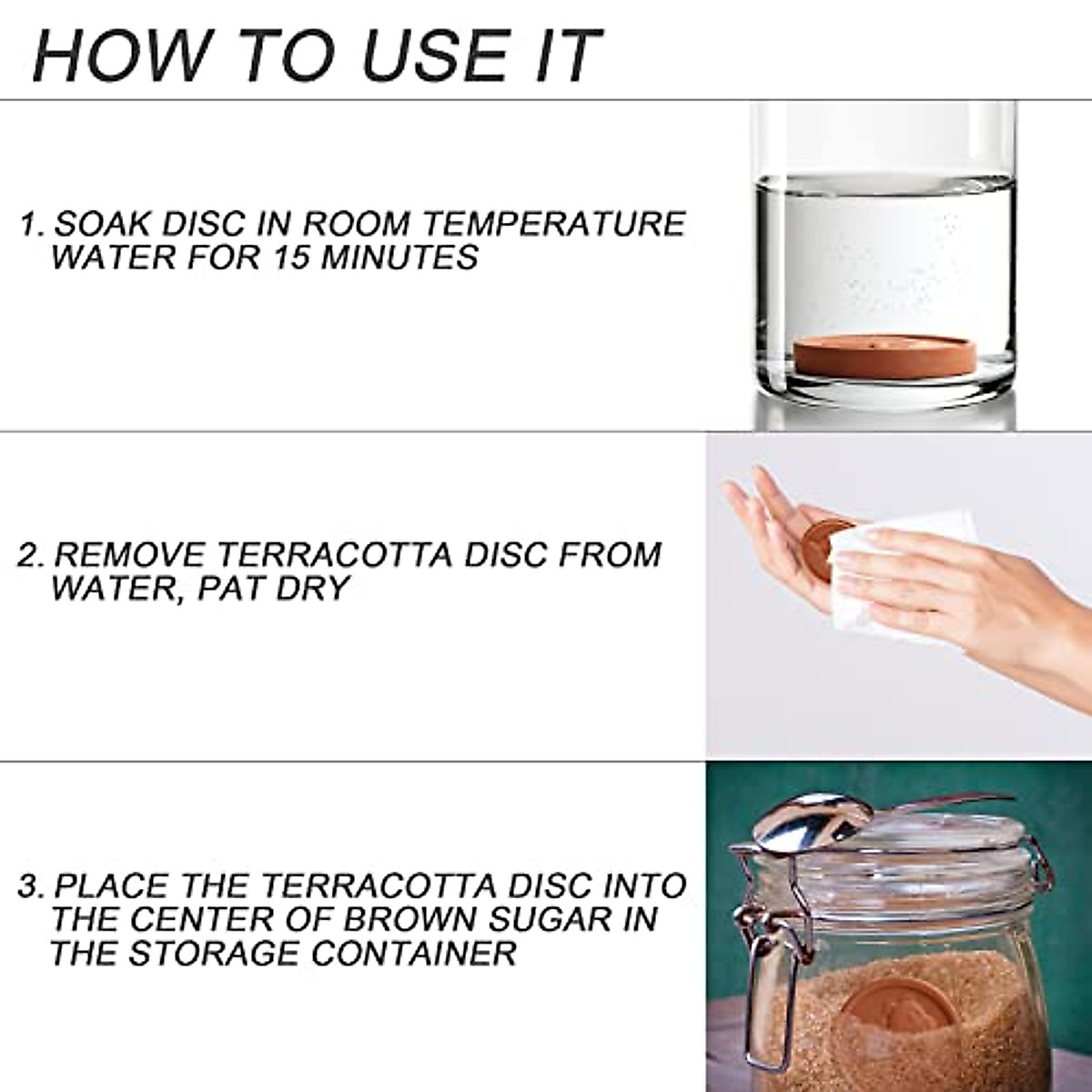 HOW TO USE IT

1. SOAK DISC IN ROOM TEMPERATURE WATER FOR 15 MINUTES

2. REMOVE TERRACOTTA DISC FROM WATER, PAT DRY

3. PLACE THE TERRACOTTA DISC INTO THE CENTER OF BROWN SUGAR IN THE STORAGE CONTAINER