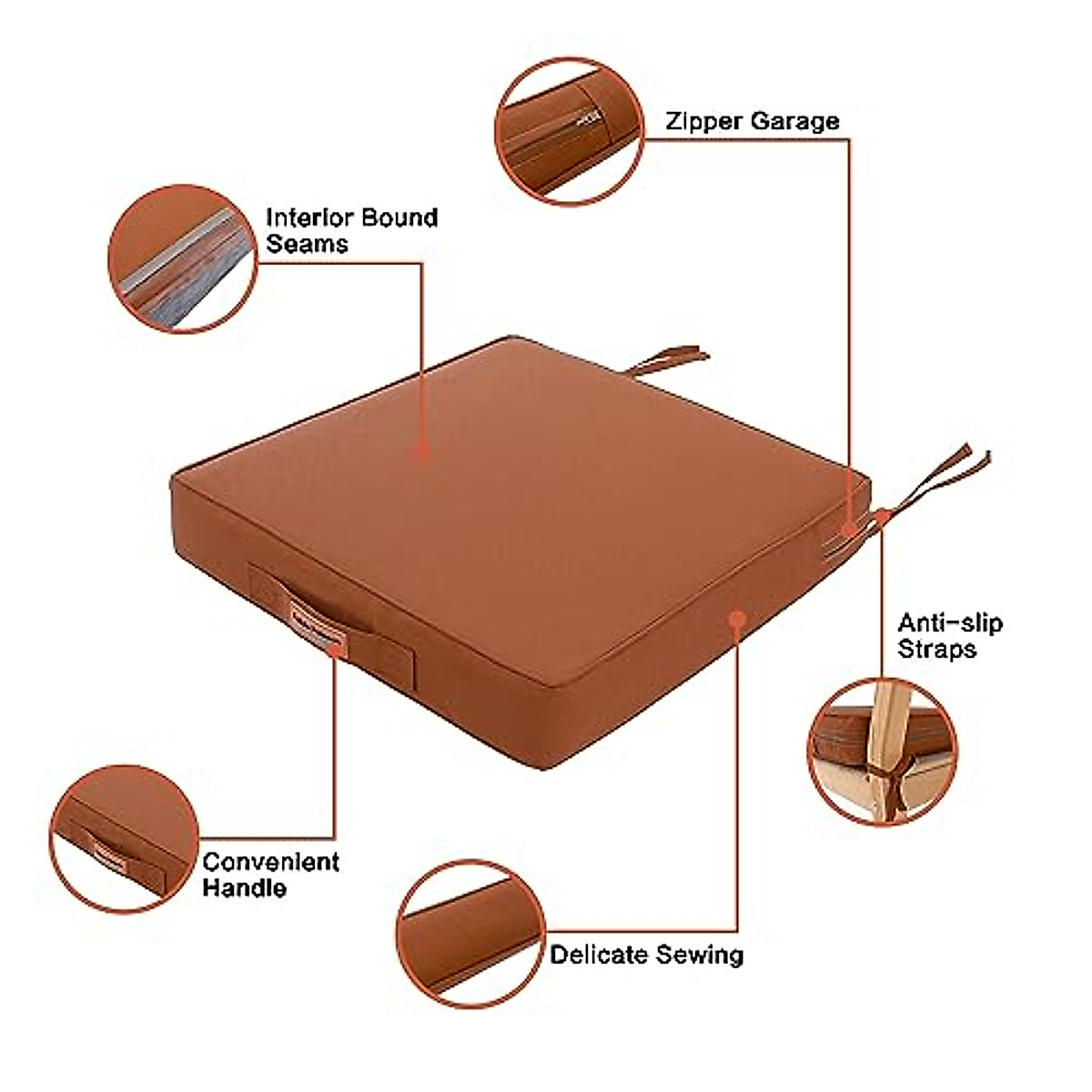 Zipper Garage

Interior Bound Seams

Anti-slip Straps

Convenient Handle

Delicate Sewing