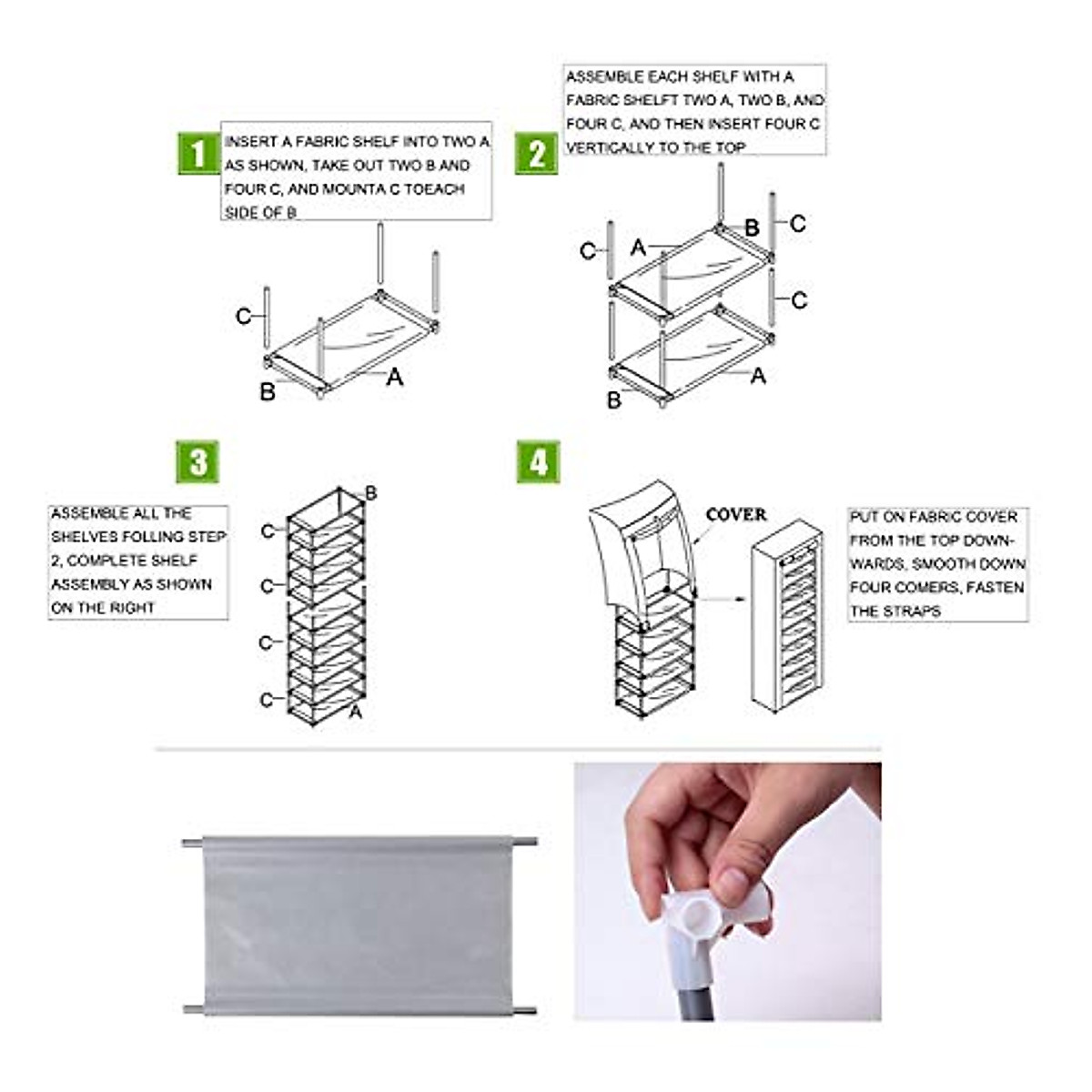 1

INSERT A FABRIC SHELF INTO TWO A AS SHOWN, TAKE OUT TWO B AND FOUR C, AND MOUNTA C TOEACH SIDE OF B

C
B
A

2

ASSEMBLE EACH SHELF WITH A FABRIC SHELFT TWO A, TWO B, AND FOUR C, AND THEN INSERT FOUR C VERTICALLY TO THE TOP

C
A
B
C
C
A
B

3

ASSEMBLE ALL THE SHELVES FOLLING STEP 2, COMPLETE SHELF ASSEMBLY AS SHOWN ON THE RIGHT

B
C
C
C
C
A

4

COVER

PUT ON FABRIC COVER FROM THE TOP DOWNWARDS, SMOOTH DOWN FOUR COMERS, FASTEN THE STRAPS