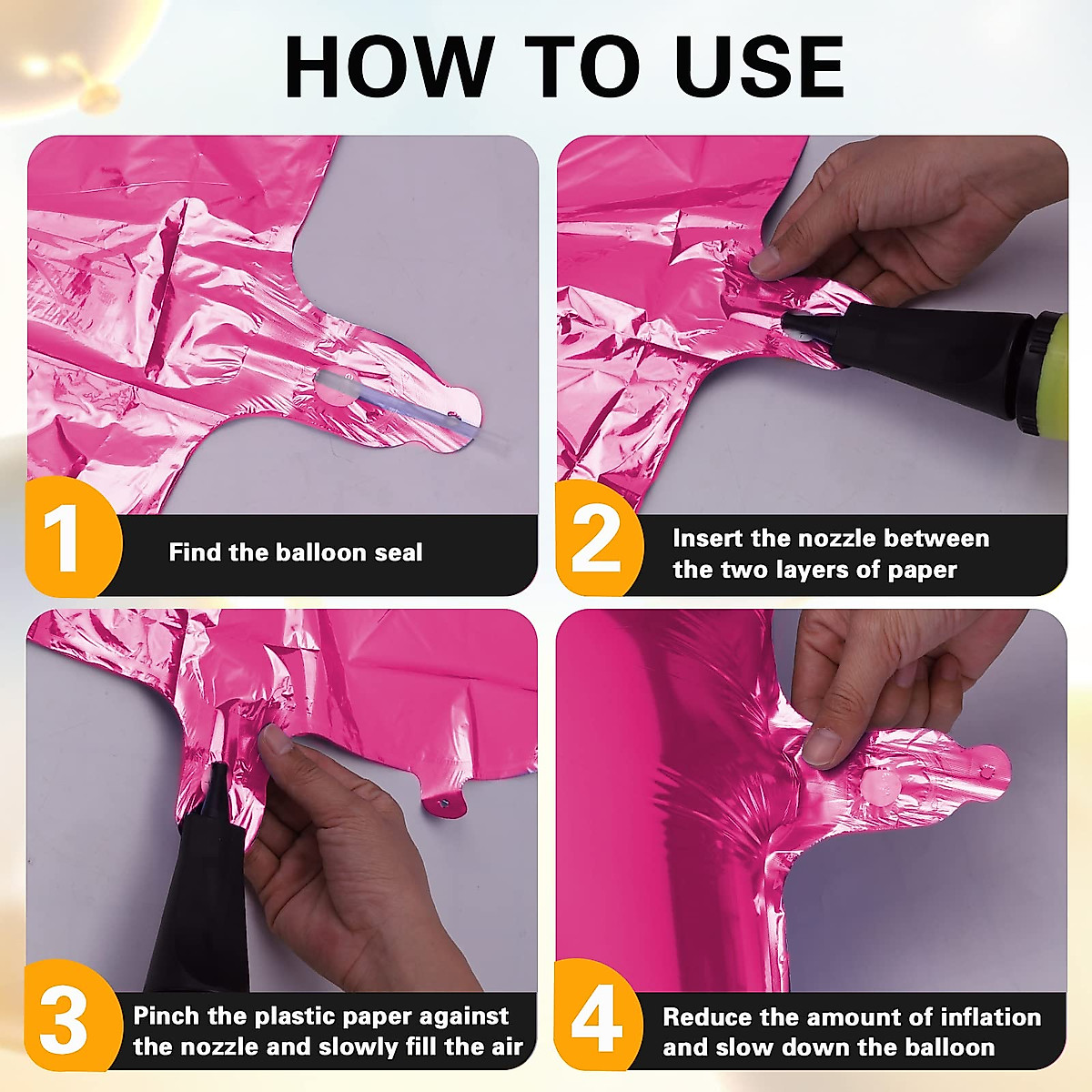 HOW TO USE

1 Find the balloon seal

2 Insert the nozzle between the two layers of paper

3 Pinch the plastic paper against the nozzle and slowly fill the air

4 Reduce the amount of inflation and slow down the balloon