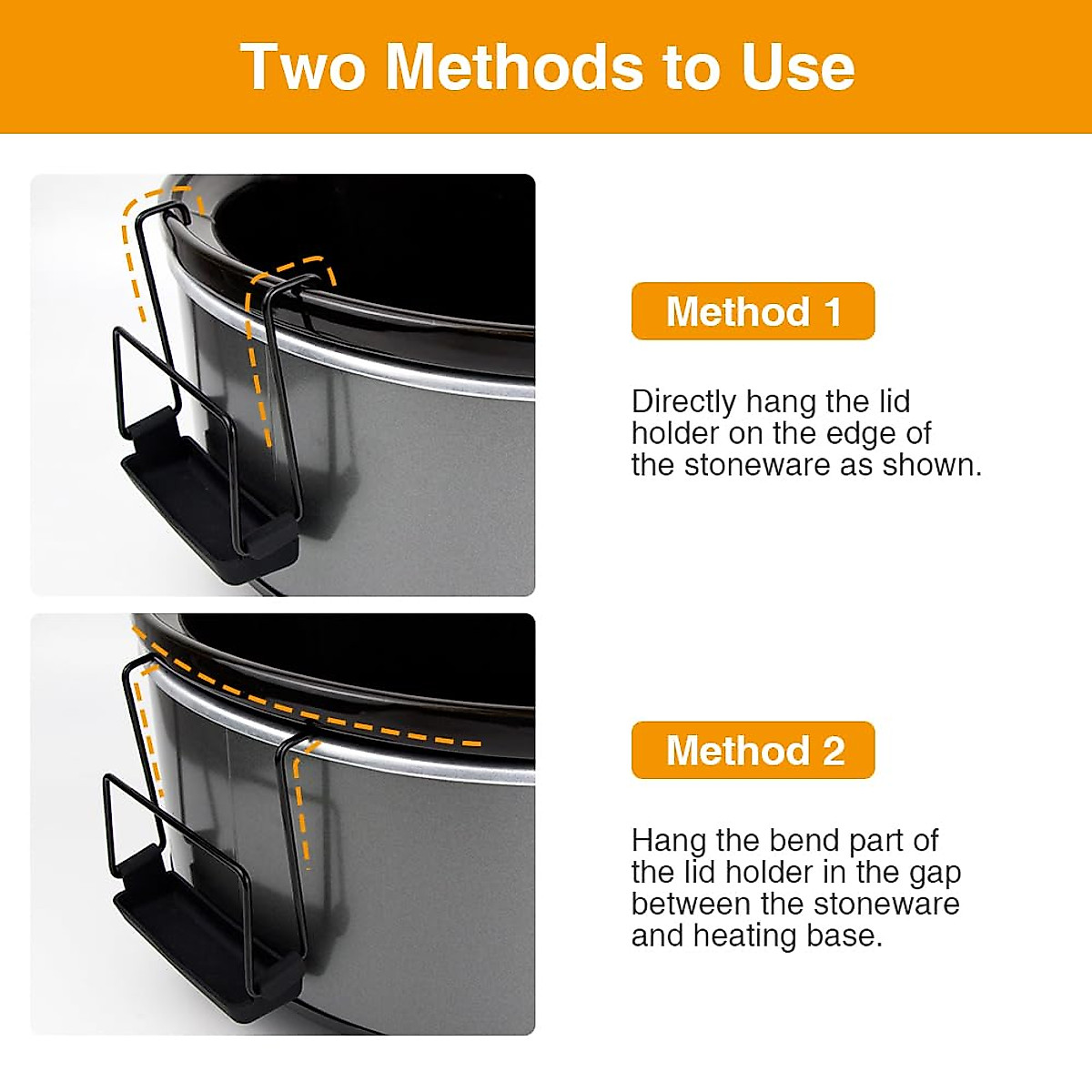 Two Methods to Use

Method 1

Directly hang the lid holder on the edge of the stoneware as shown.

Method 2

Hang the bend part of the lid holder in the gap between the stoneware and heating base.