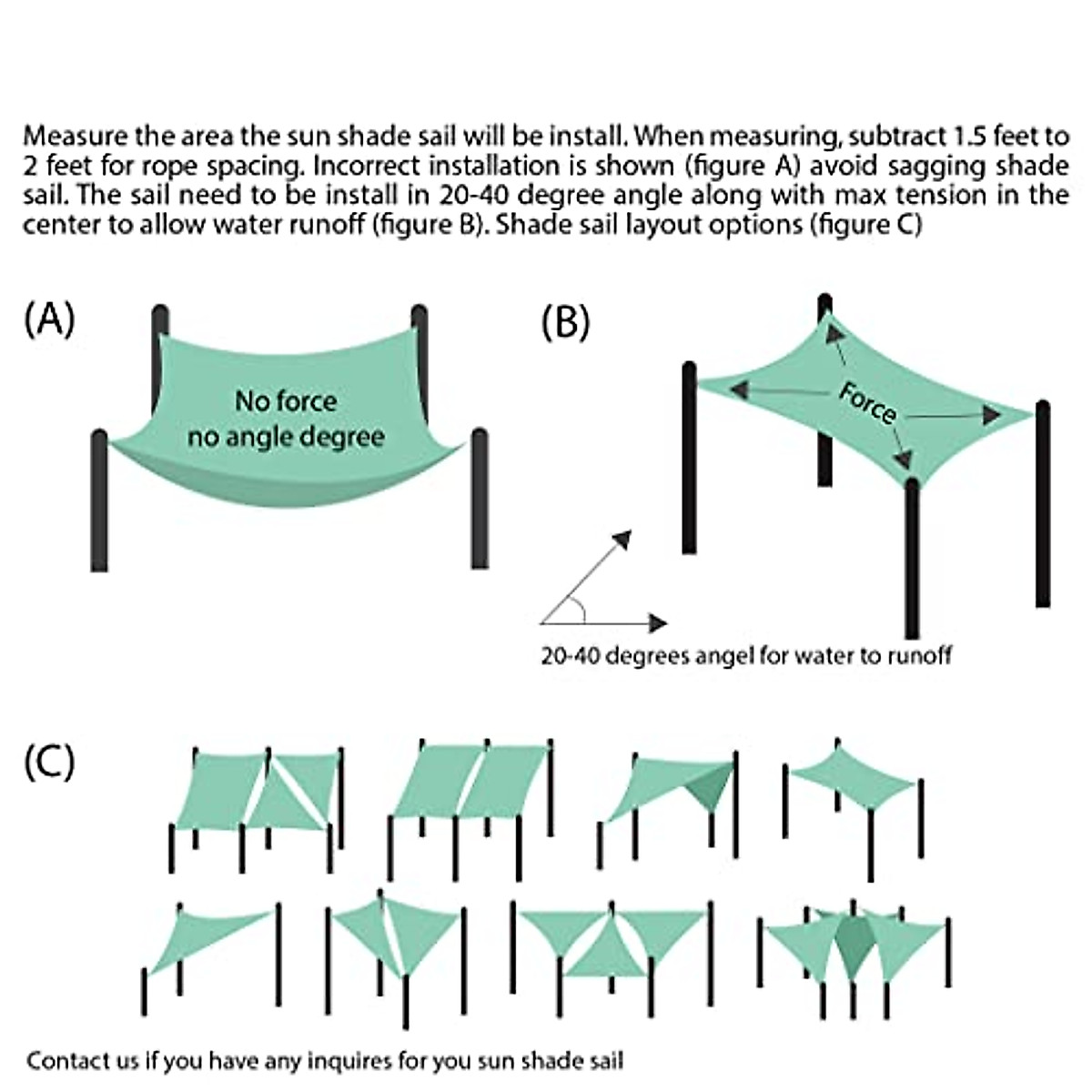 Measure the area the sun shade sail will be install. When measuring, subtract 1.5 feet to 2 feet for rope spacing. Incorrect installation is shown (figure A) avoid sagging shade sail. The sail need to be install in 20-40 degree angle along with max tension in the center to allow water runoff (figure B). Shade sail layout options (figure C)

(A)

No force
no angle degree

(B)

Force

20-40 degrees angel for water to runoff

(C)

Contact us if you have any inquires for you sun shade sail