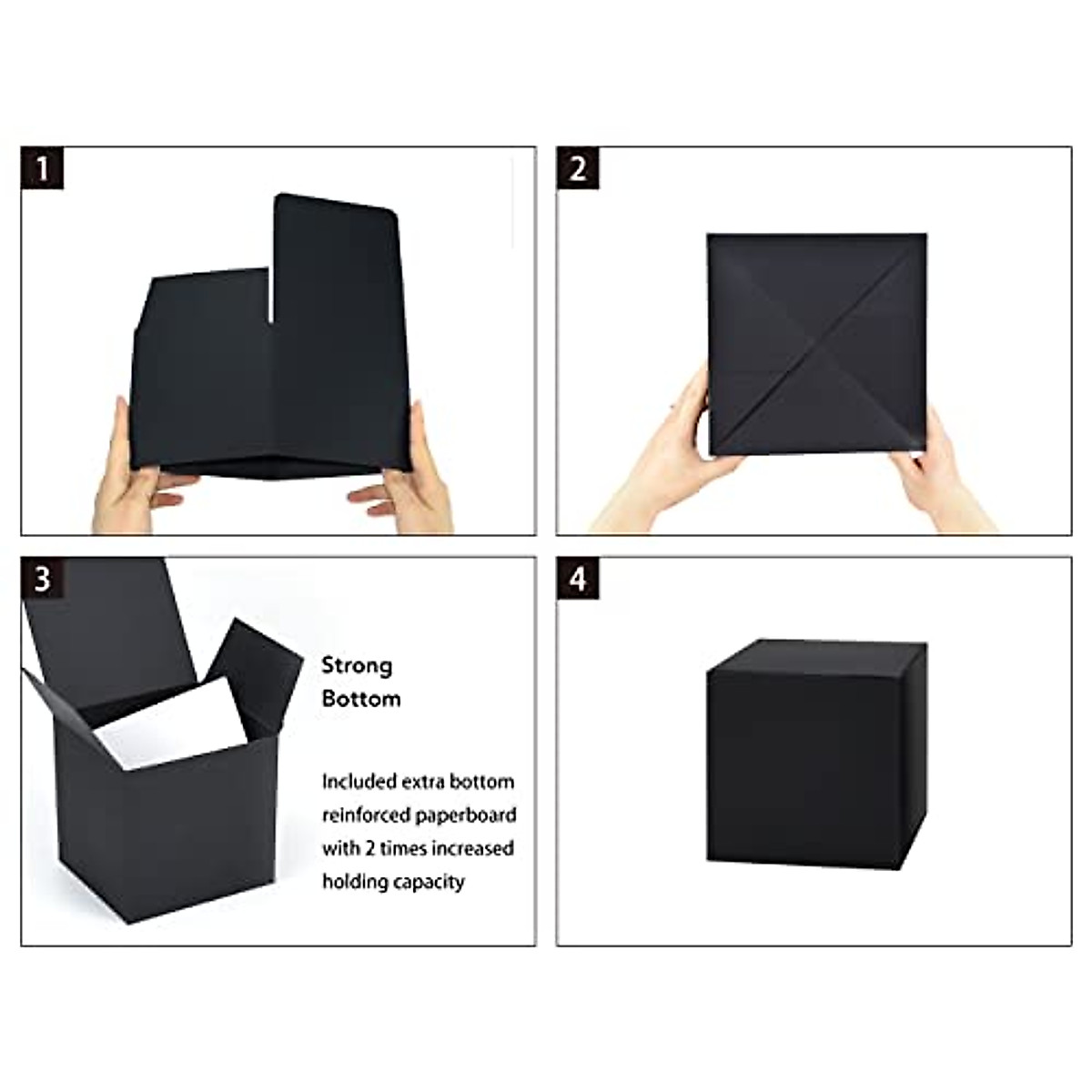 1

2

3

Strong Bottom

Included extra bottom reinforced paperboard with 2 times increased holding capacity

4