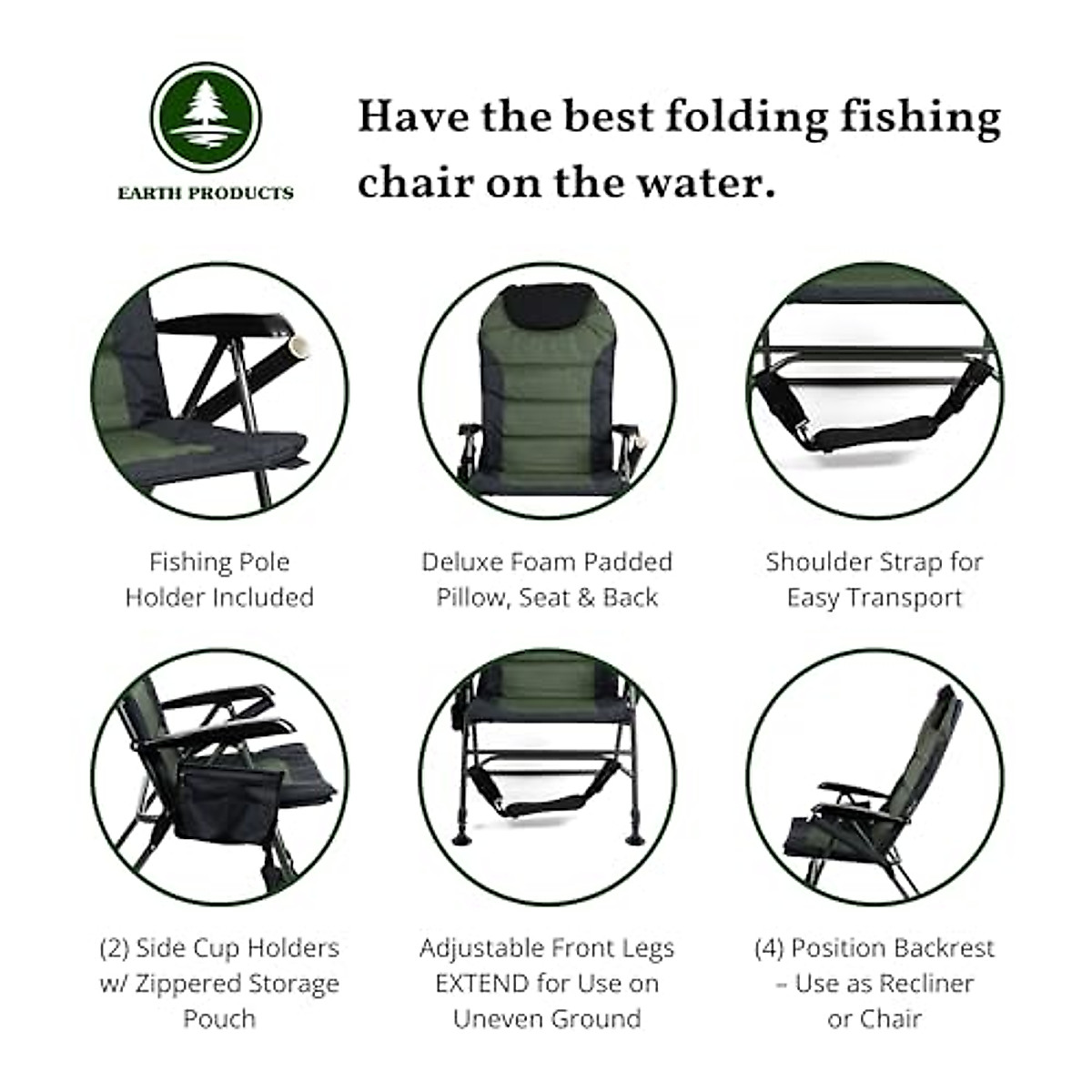 EARTH PRODUCTS

Have the best folding fishing chair on the water.

Fishing Pole Holder Included

Deluxe Foam Padded Pillow, Seat & Back

Shoulder Strap for Easy Transport

(2) Side Cup Holders w/ Zippered Storage Pouch

Adjustable Front Legs EXTEND for Use on Uneven Ground

(4) Position Backrest – Use as Recliner or Chair