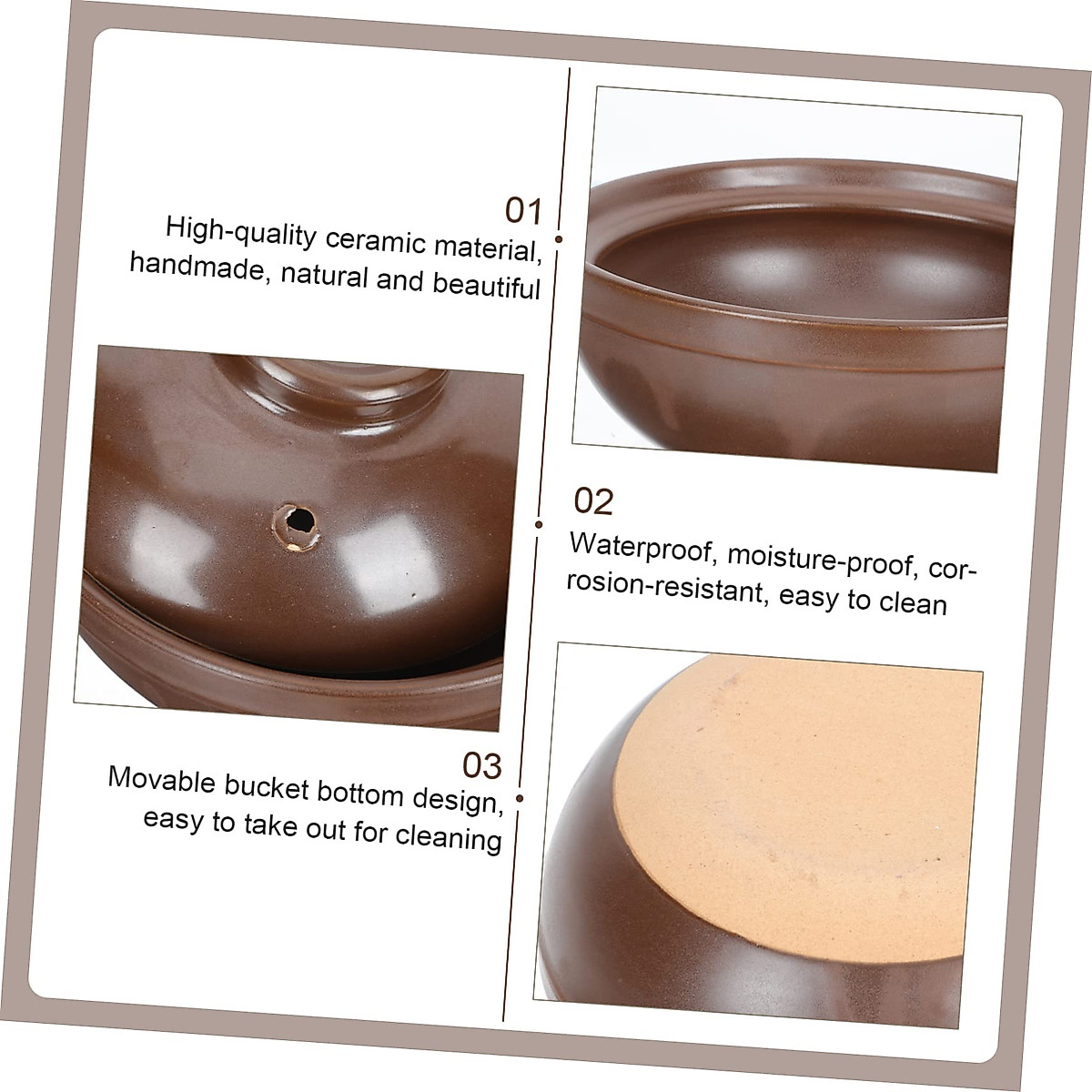 01
High-quality ceramic material, handmade, natural and beautiful

02
Waterproof, moisture-proof, corrosion-resistant, easy to clean

03
Movable bucket bottom design, easy to take out for cleaning