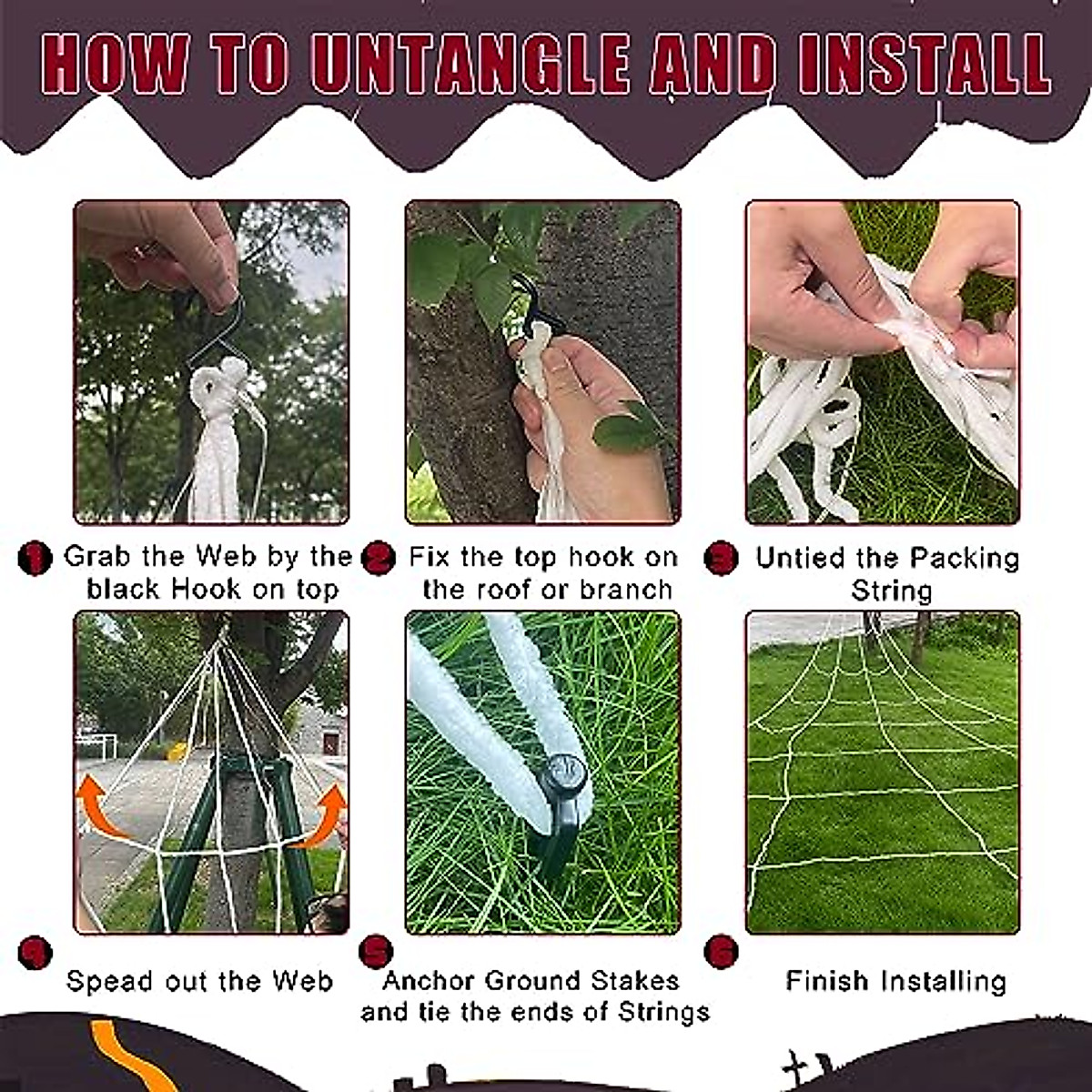 HOW TO UNTANGLE AND INSTALL

1 Grab the Web by the black Hook on top

2 Fix the top hook on the roof or branch

3 Untied the Packing String

4 Spead out the Web

5 Anchor Ground Stakes and tie the ends of Strings

6 Finish Installing