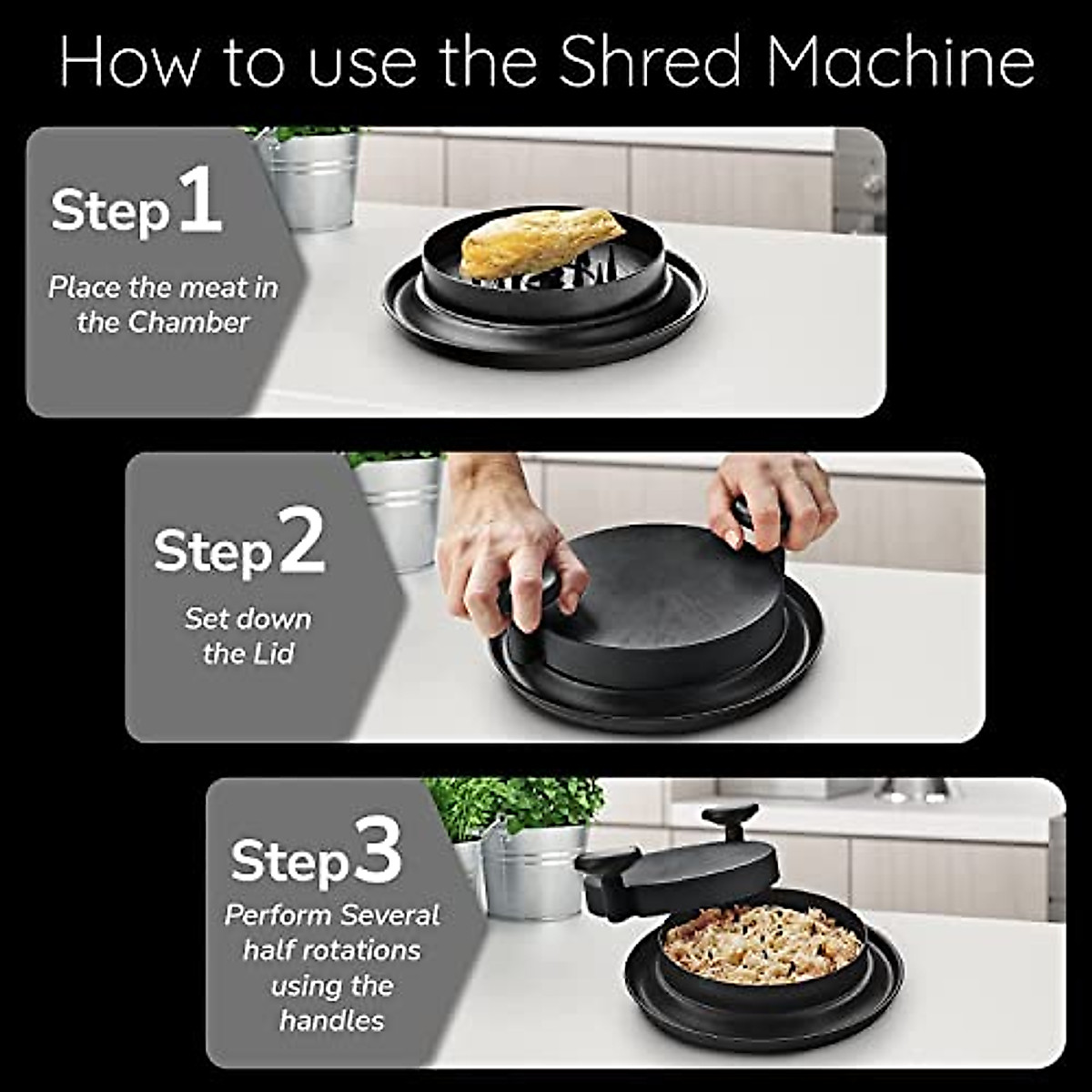 How to use the Shred Machine

Step 1
Place the meat in the Chamber

Step 2
Set down the Lid

Step 3
Perform Several half rotations using the handles