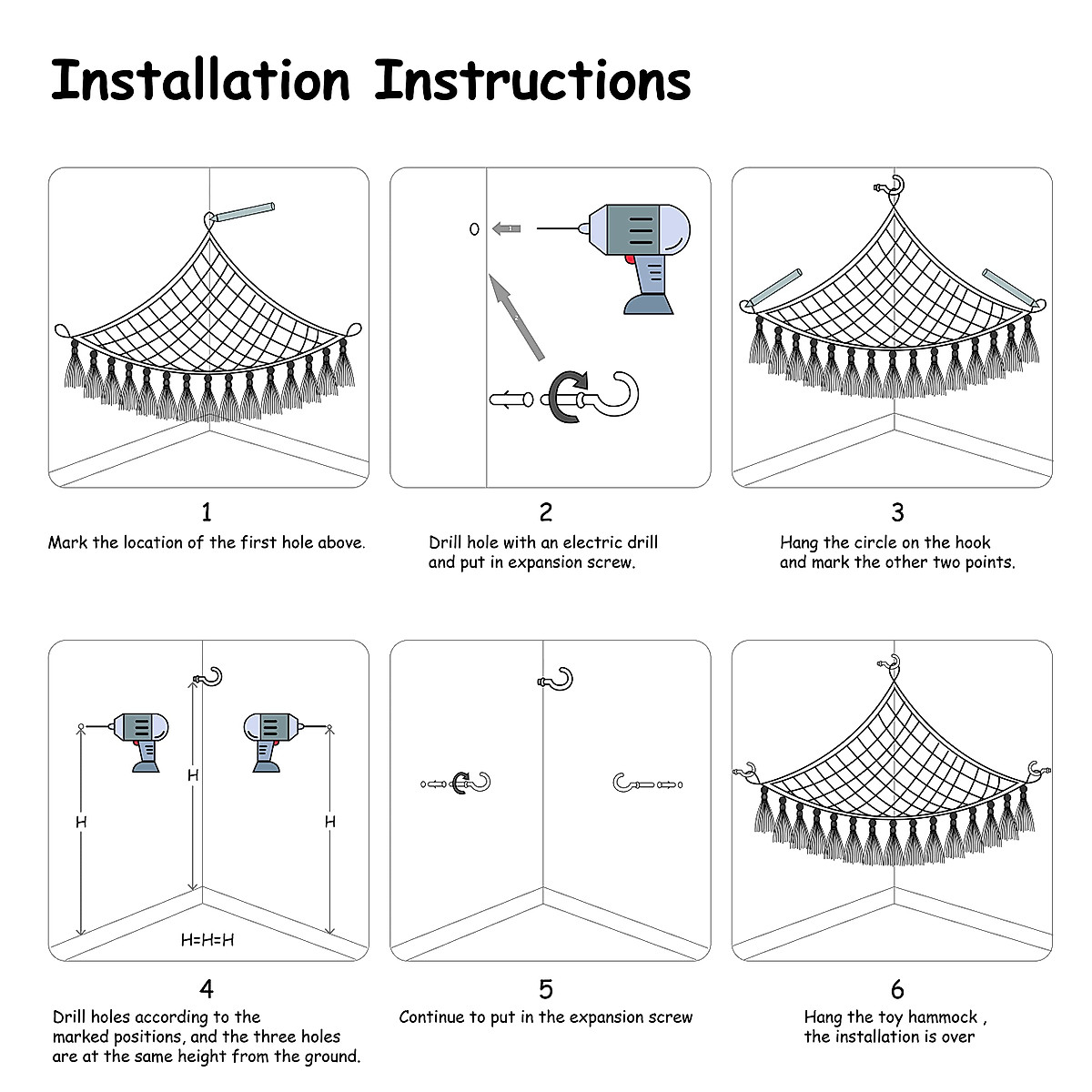 Installation Instructions

1
Mark the location of the first hole above.

2
Drill hole with an electric drill and put in expansion screw.

3
Hang the circle on the hook and mark the other two points.

H
H
H
H=H=H

4
Drill holes according to the marked positions, and the three holes are at the same height from the ground.

5
Continue to put in the expansion screw

6
Hang the toy hammock , the installation is over