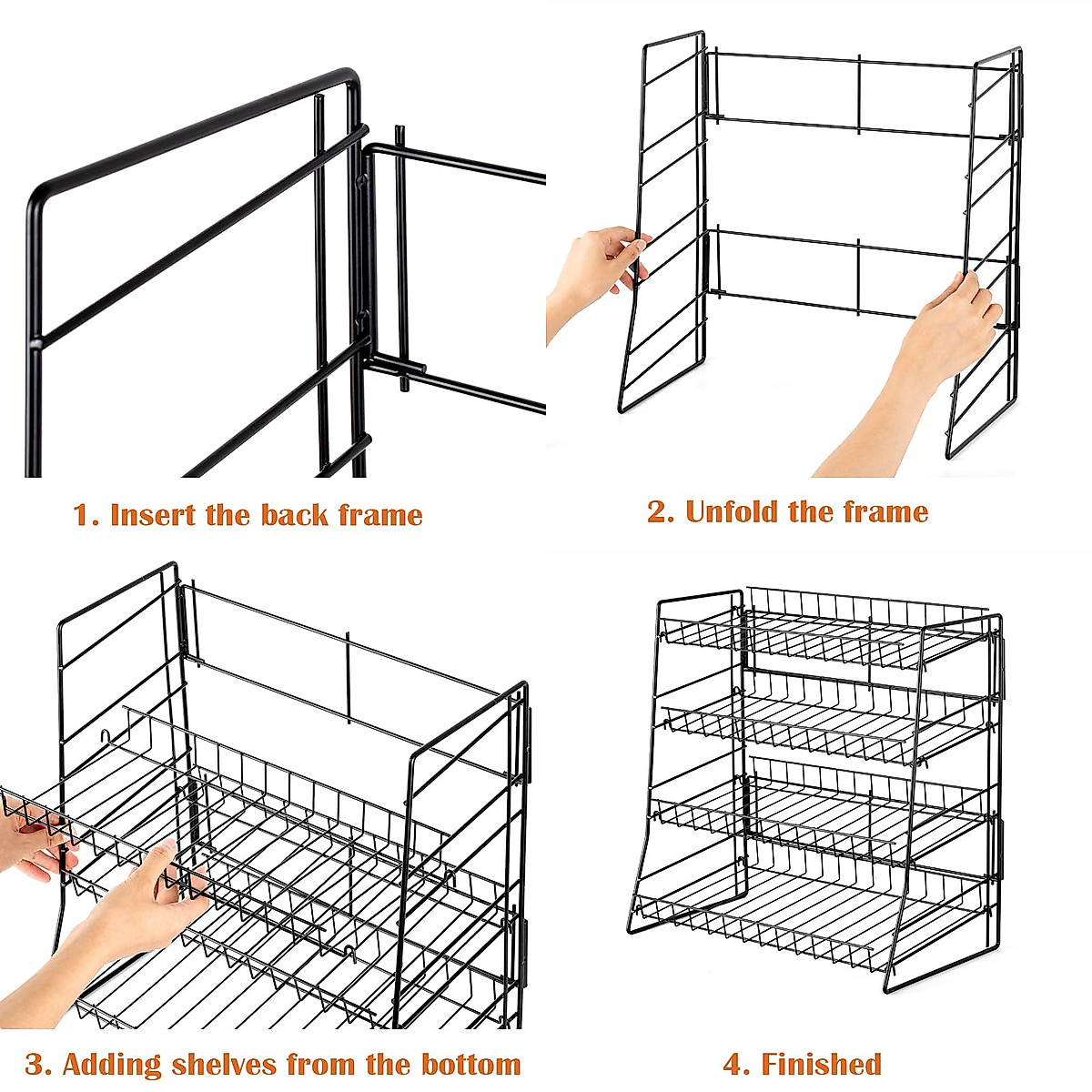 1. Insert the back frame

2. Unfold the frame

3. Adding shelves from the bottom

4. Finished