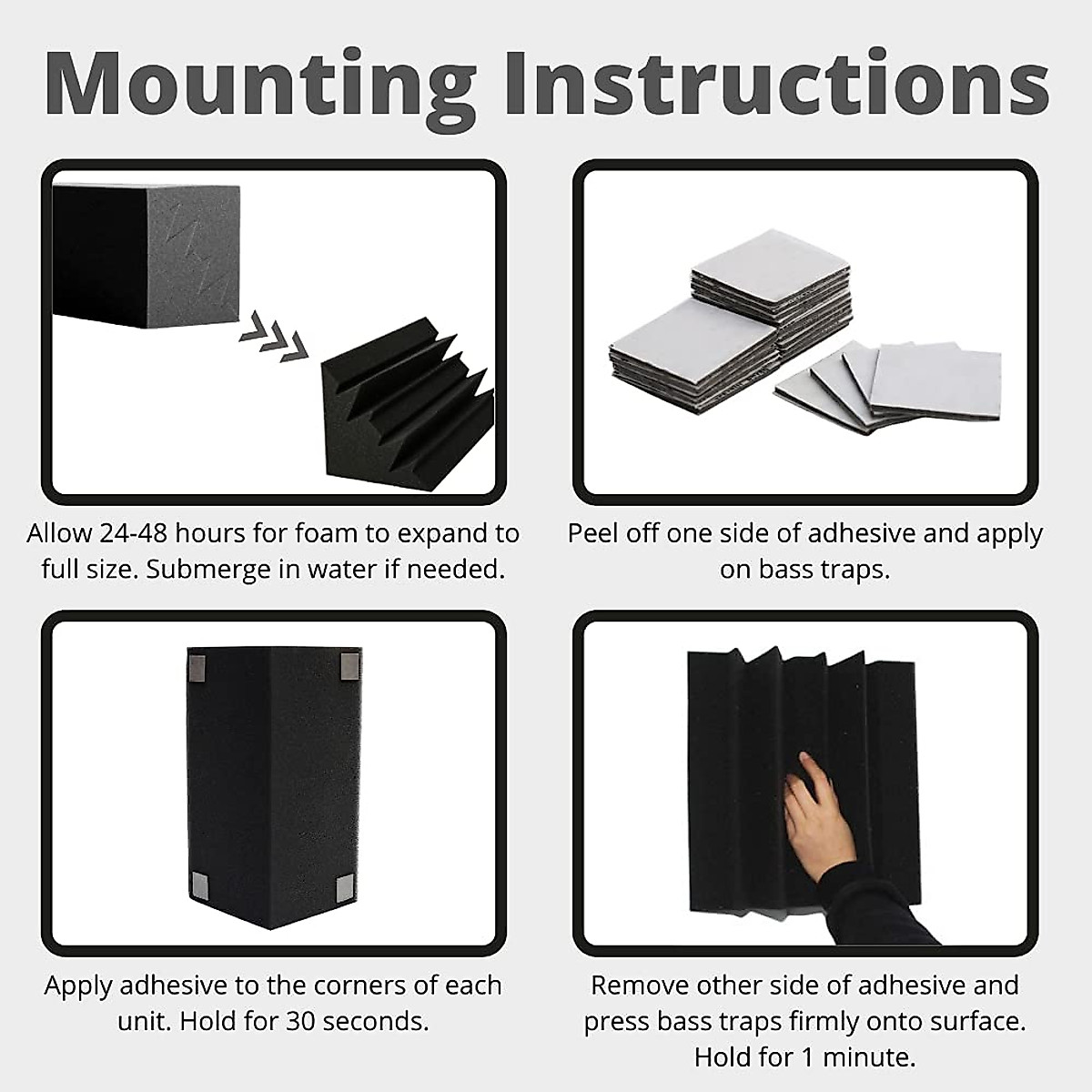 Mounting Instructions

Allow 24-48 hours for foam to expand to full size. Submerge in water if needed.

Peel off one side of adhesive and apply on bass traps.

Apply adhesive to the corners of each unit. Hold for 30 seconds.

Remove other side of adhesive and press bass traps firmly onto surface. Hold for 1 minute.