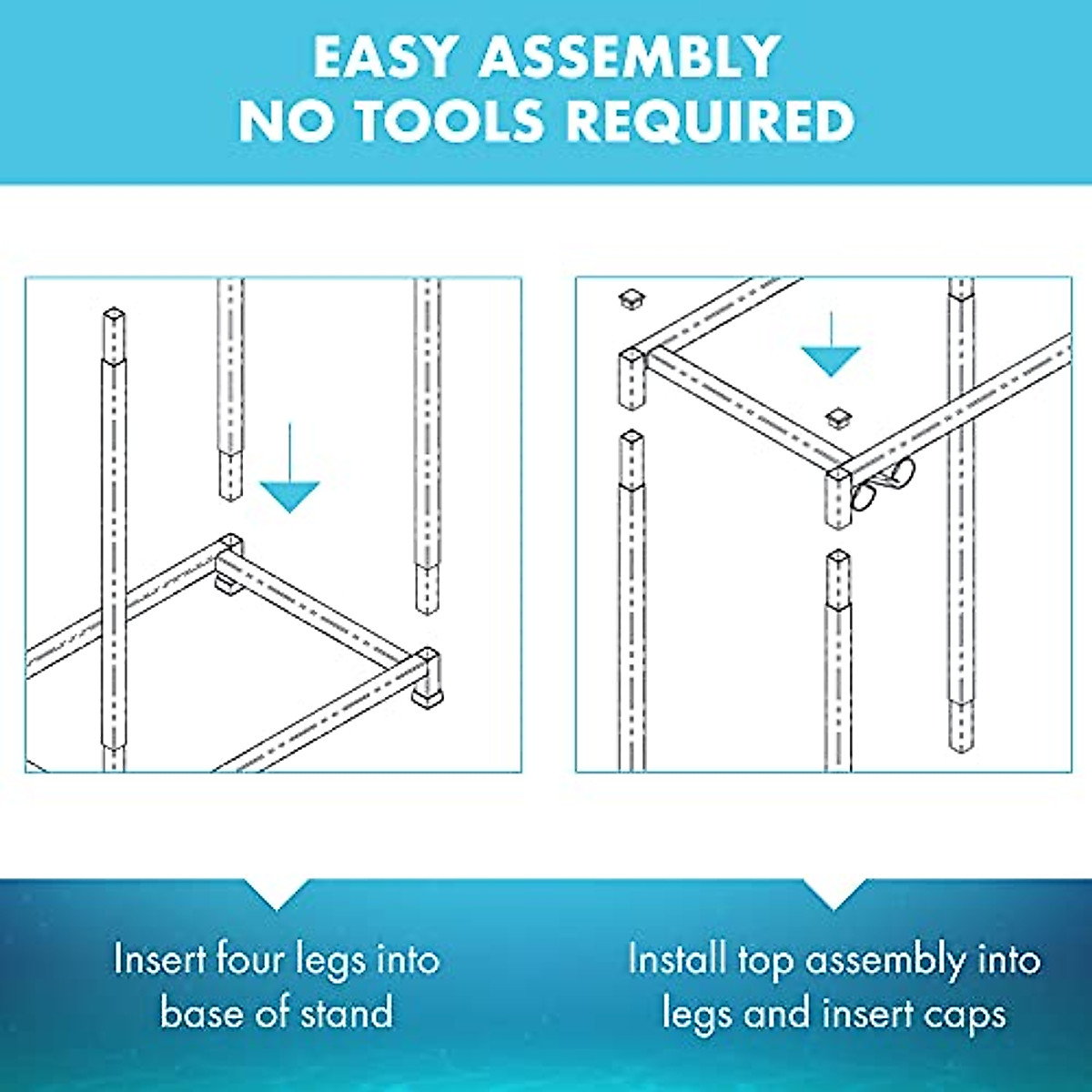 EASY ASSEMBLY
NO TOOLS REQUIRED

Insert four legs into base of stand

Install top assembly into legs and insert caps