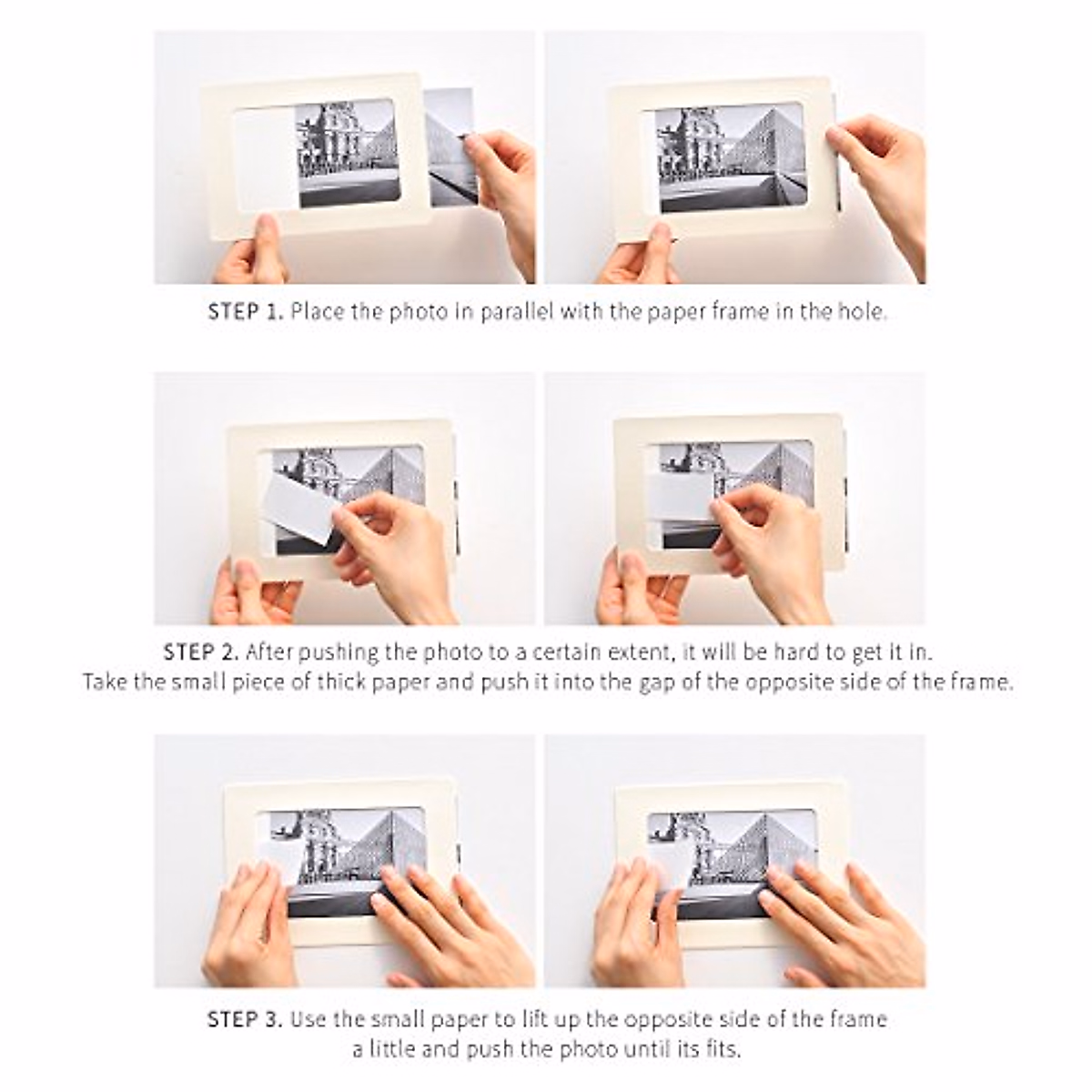 STEP 1. Place the photo in parallel with the paper frame in the hole.

STEP 2. After pushing the photo to a certain extent, it will be hard to get it in. Take the small piece of thick paper and push it into the gap of the opposite side of the frame.

STEP 3. Use the small paper to lift up the opposite side of the frame a little and push the photo until its fits.