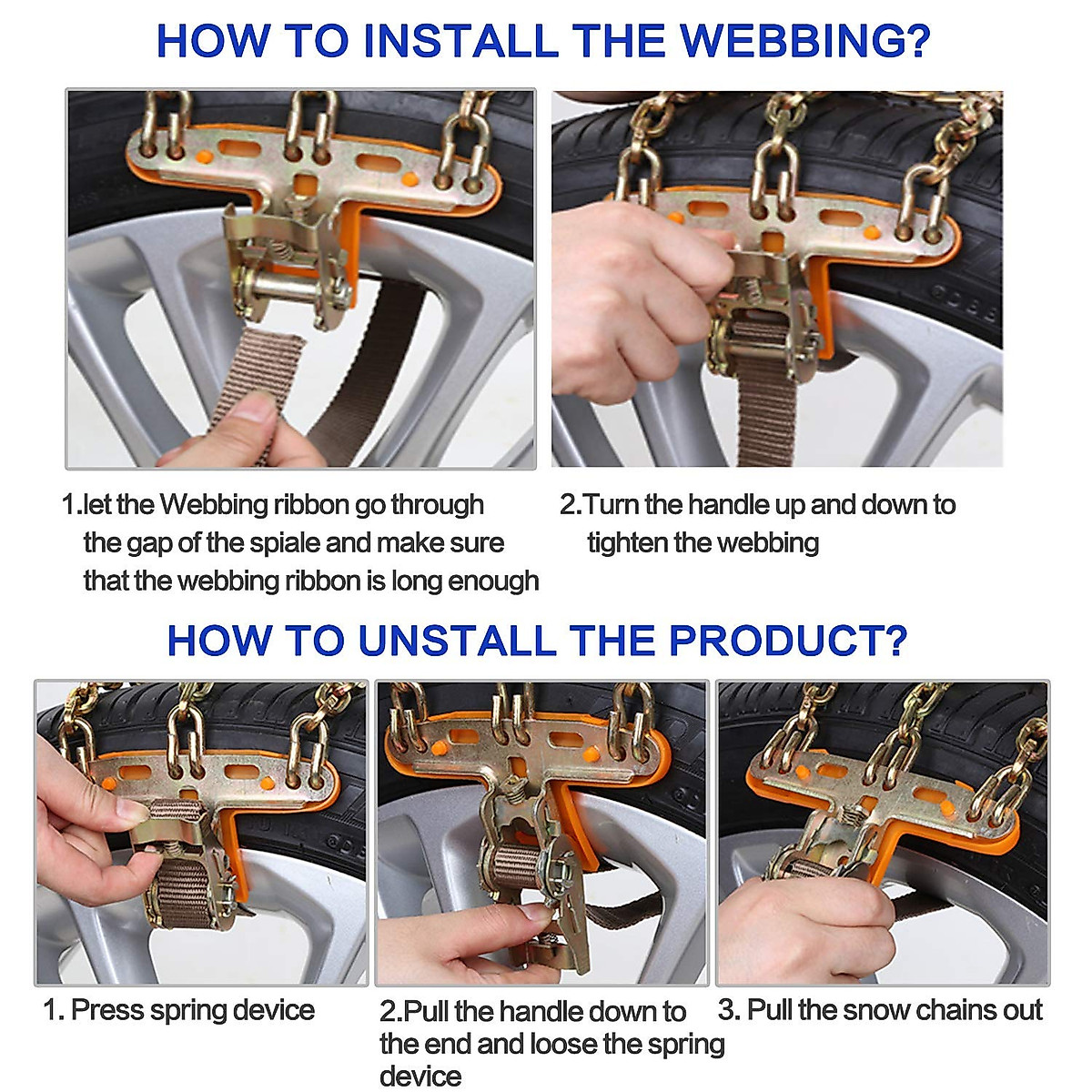 HOW TO INSTALL THE WEBBING?

1.let the Webbing ribbon go through the gap of the spiale and make sure that the webbing ribbon is long enough

2.Turn the handle up and down to tighten the webbing

HOW TO UNSTALL THE PRODUCT?

1. Press spring device

2.Pull the handle down to the end and loose the spring device

3. Pull the snow chains out