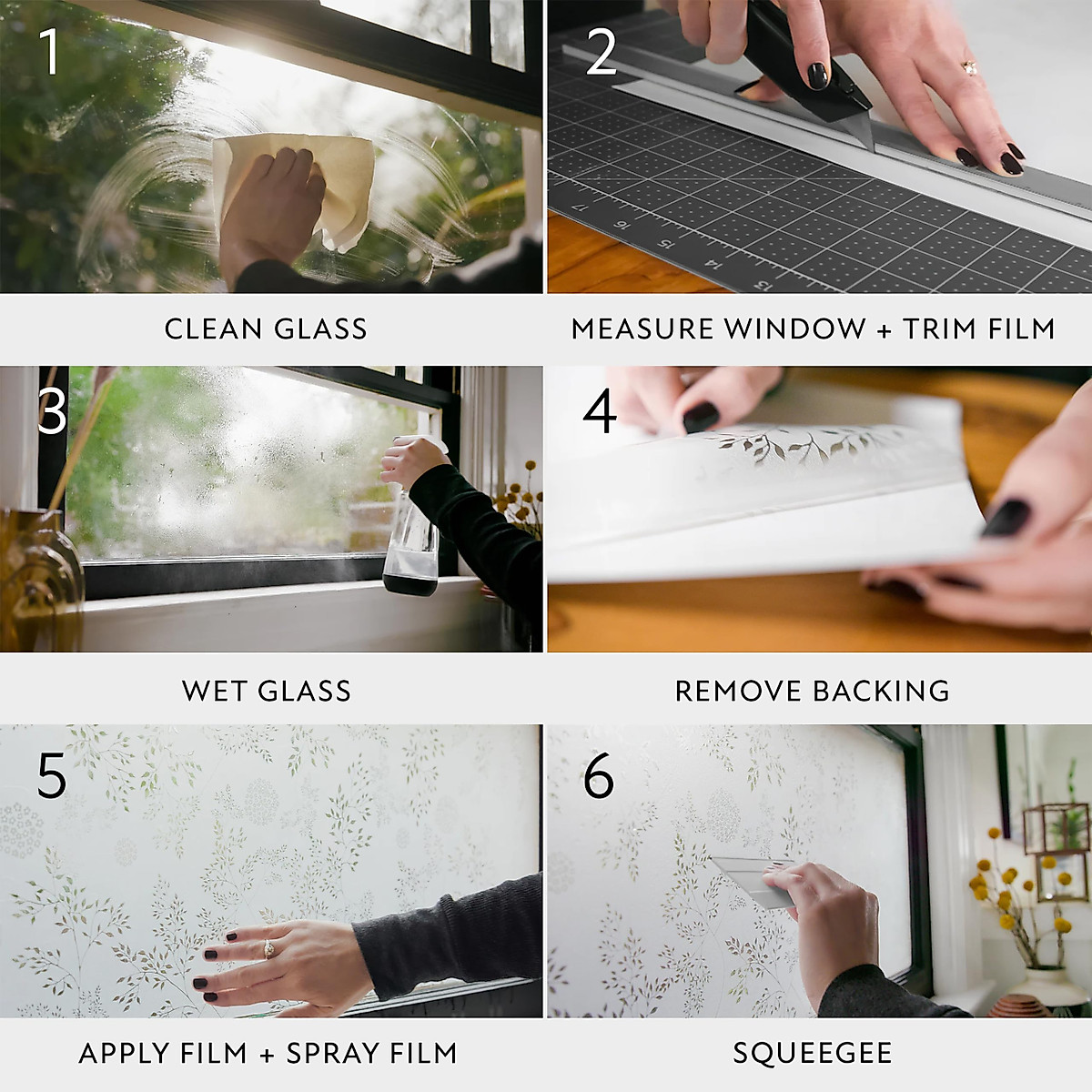 1

CLEAN GLASS

2

17 16 15 14 13

MEASURE WINDOW + TRIM FILM

3

WET GLASS

4

REMOVE BACKING

5

APPLY FILM + SPRAY FILM

6

SQUEEGEE