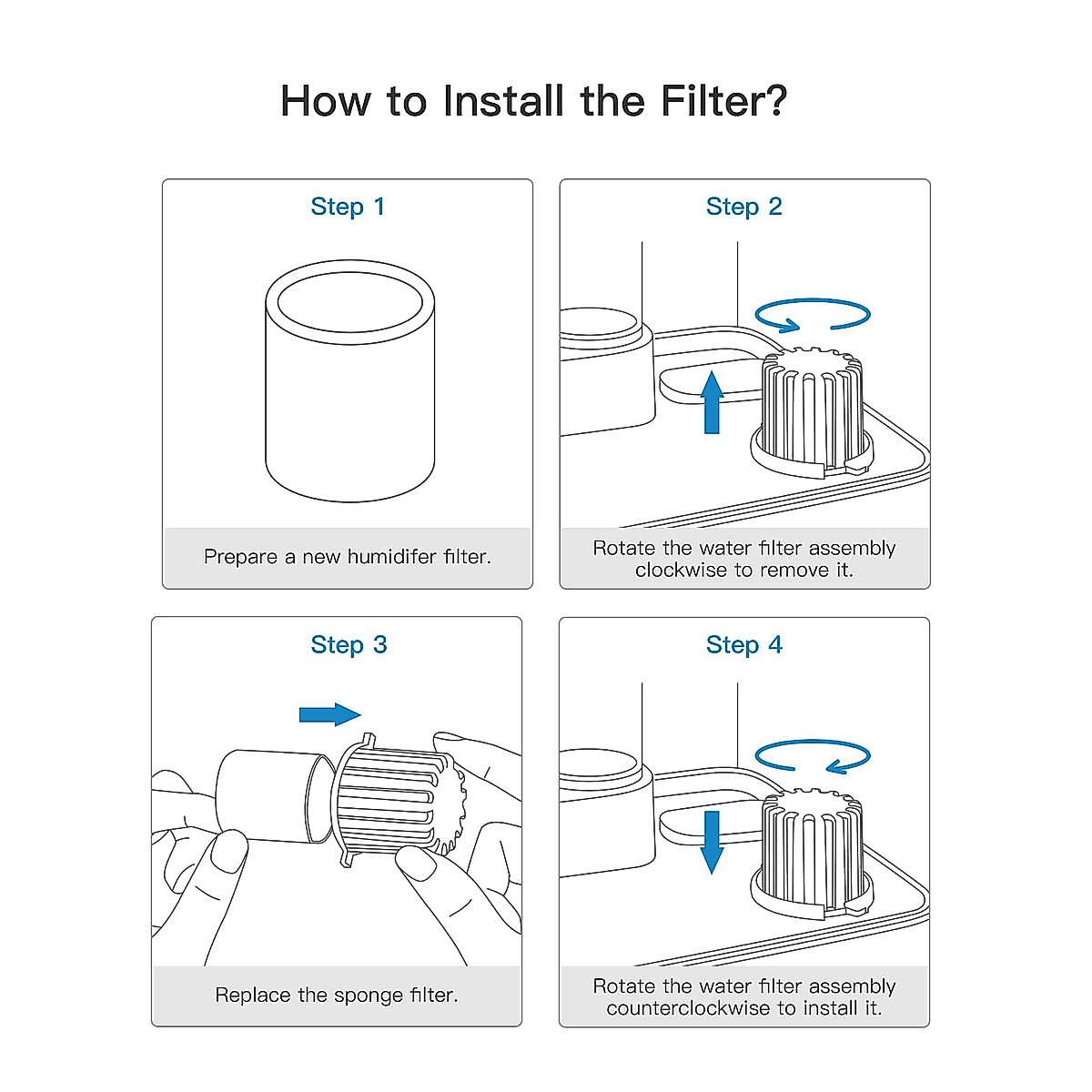 How to Install the Filter?

Step 1

Prepare a new humidifer filter.

Step 2

Rotate the water filter assembly clockwise to remove it.

Step 3

Replace the sponge filter.

Step 4

Rotate the water filter assembly counterclockwise to install it.